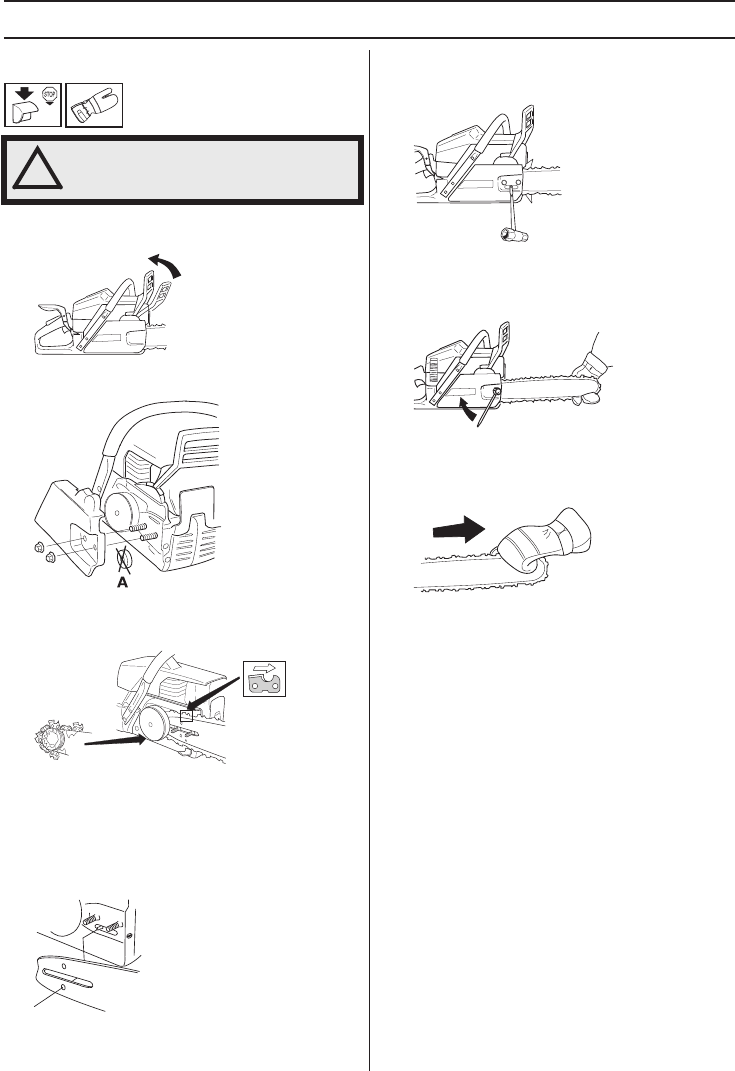 STOP

!

A