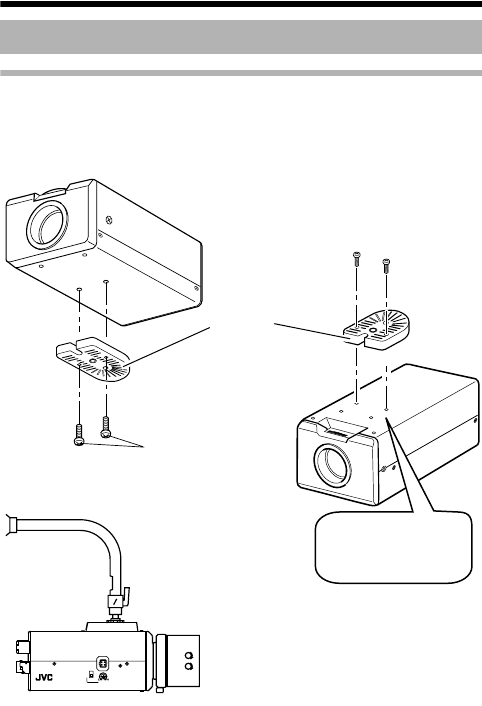 JVC