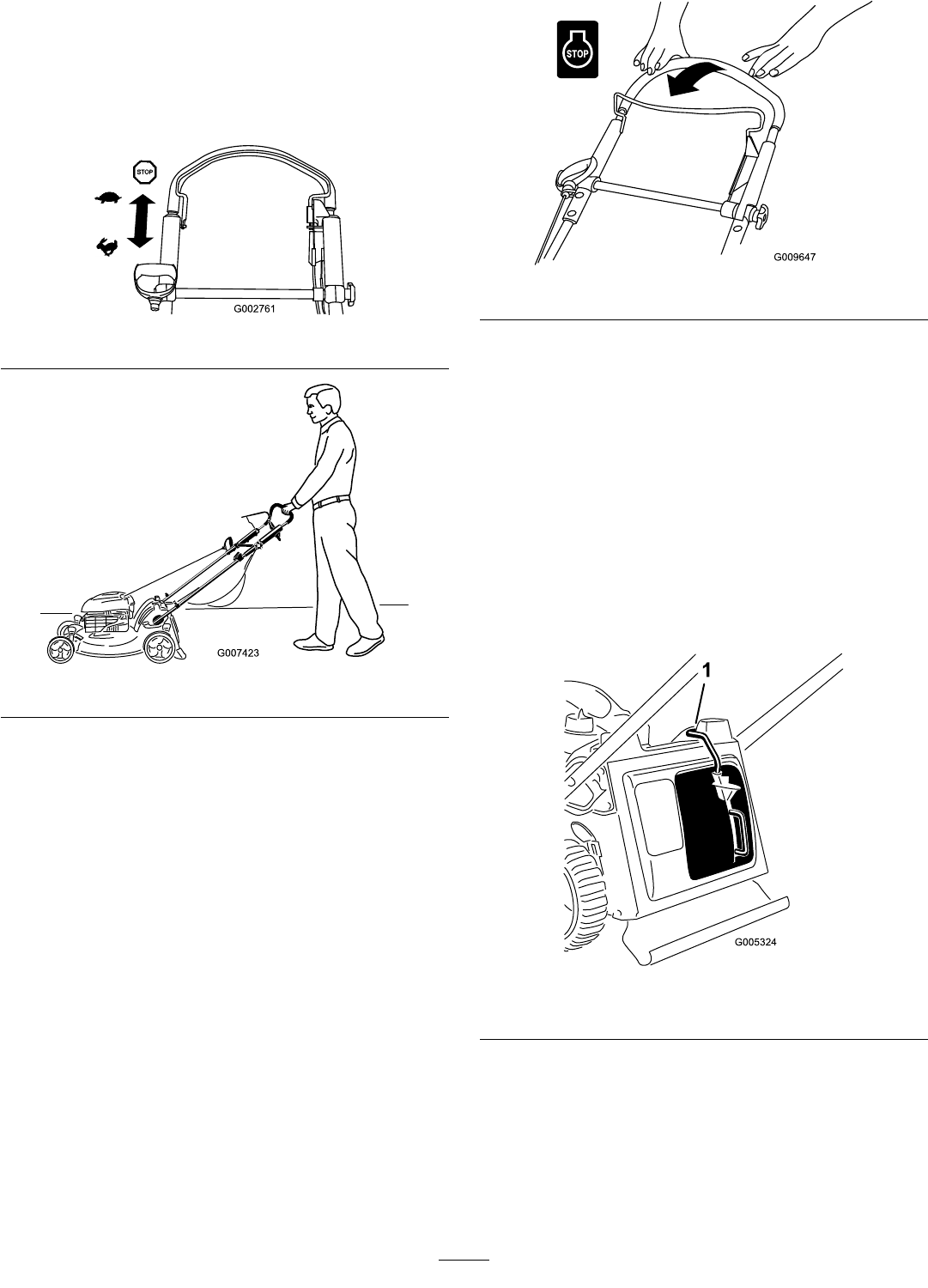 STOP

G002761

G007423

STOP

G009647

1

G005324