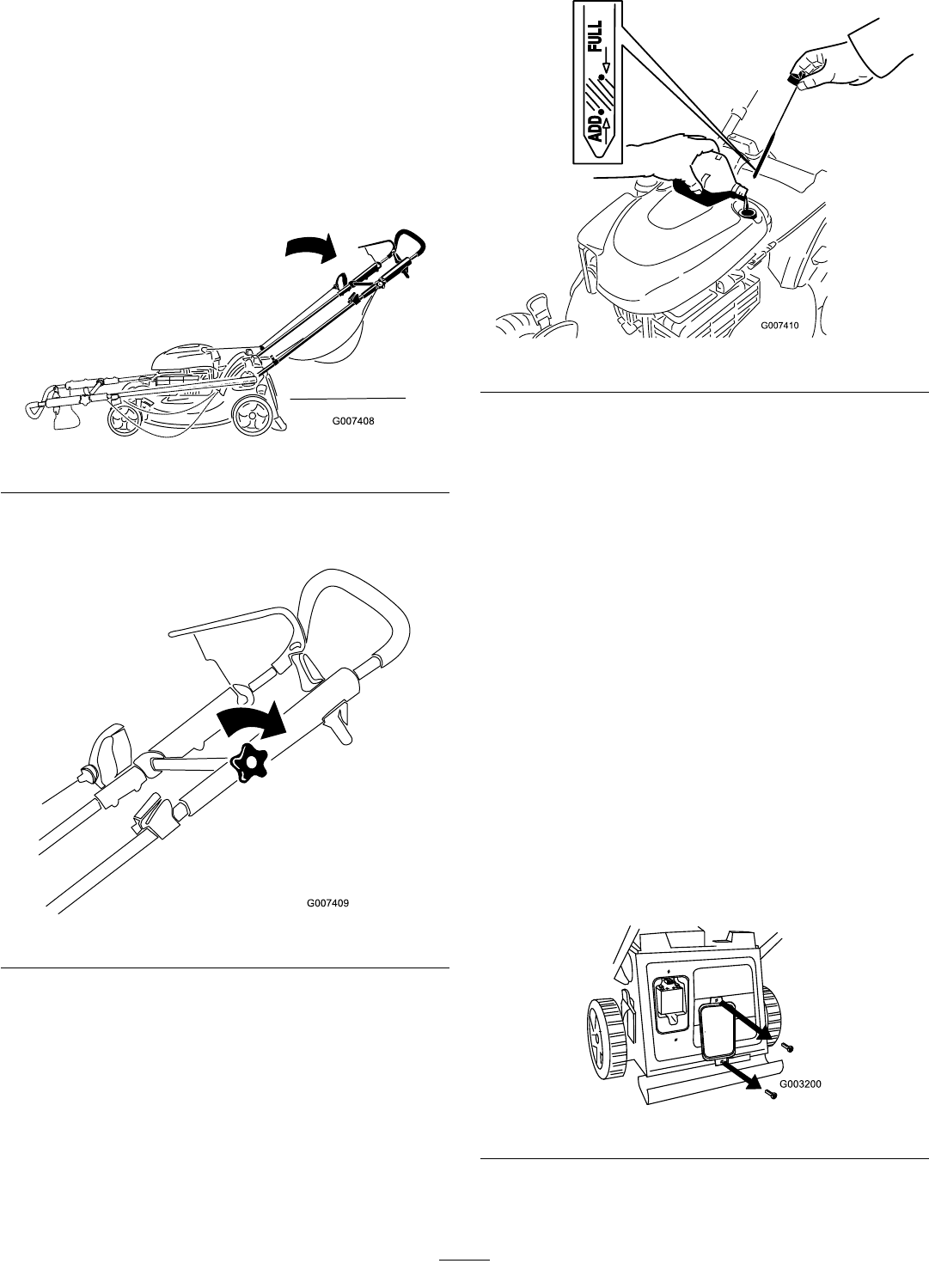 G007408

G007409

ADD

FULL

G007410

G003200