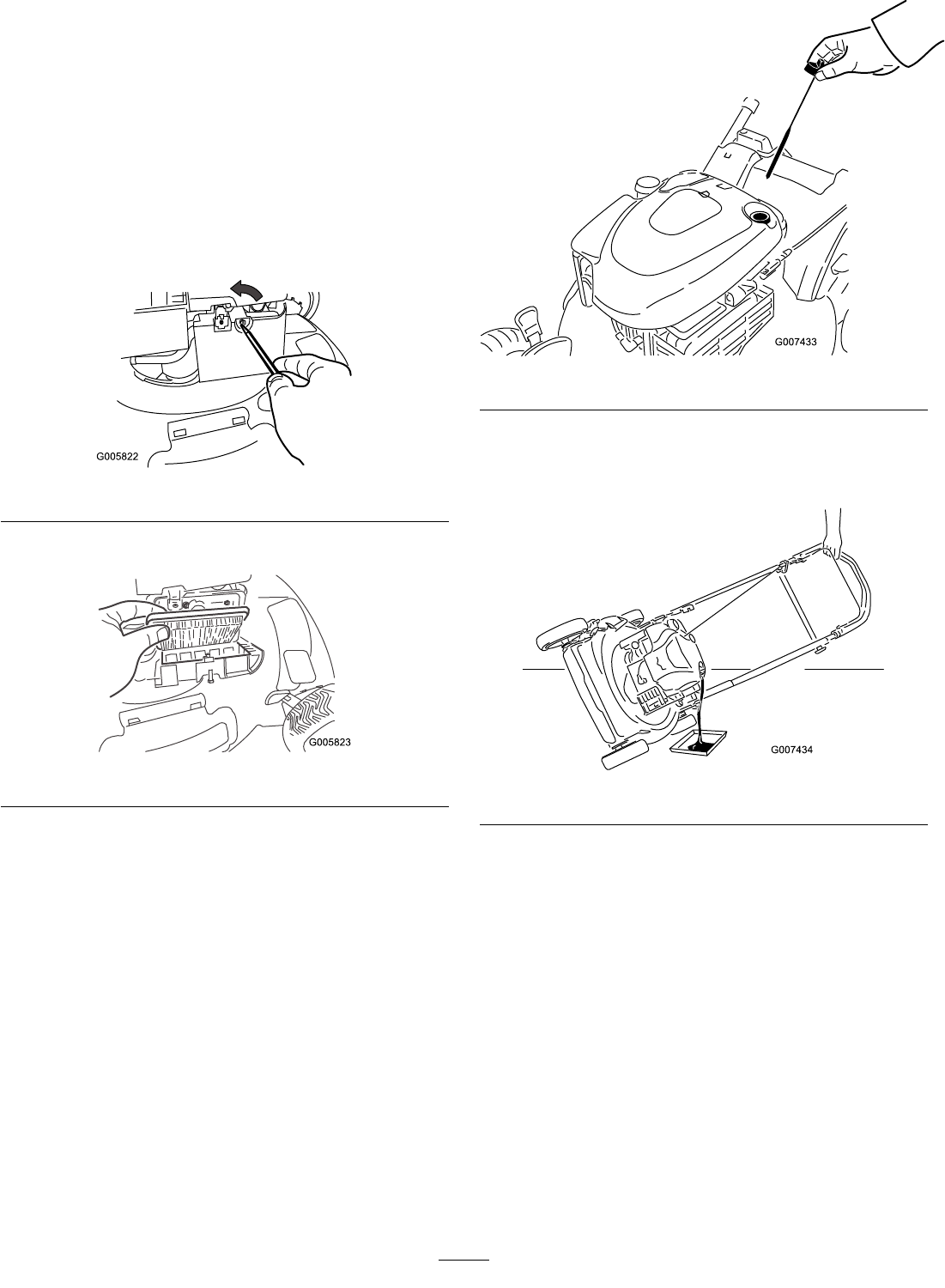 G005822

G005823

G007433

G007434