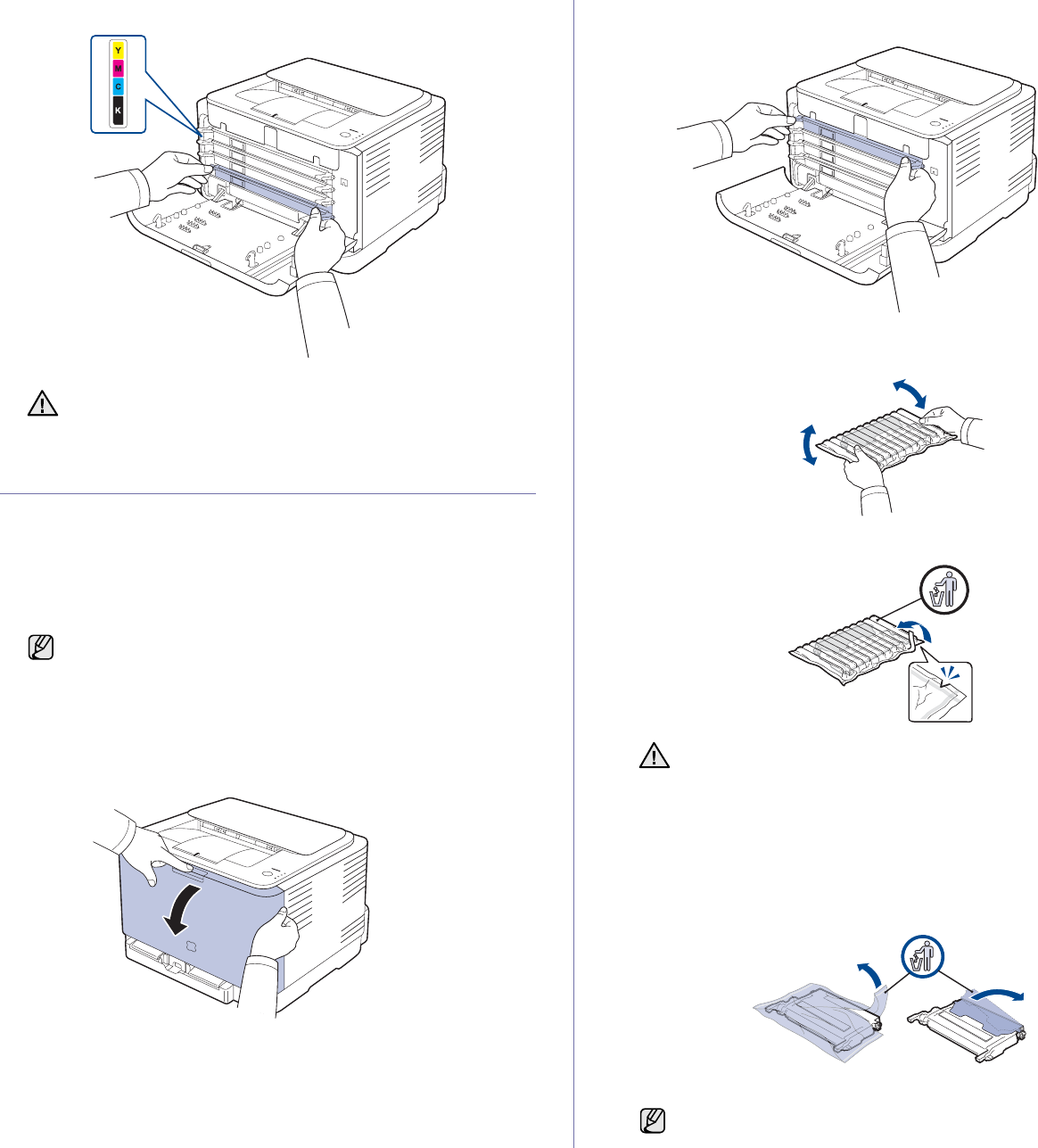 Y
M
C
K