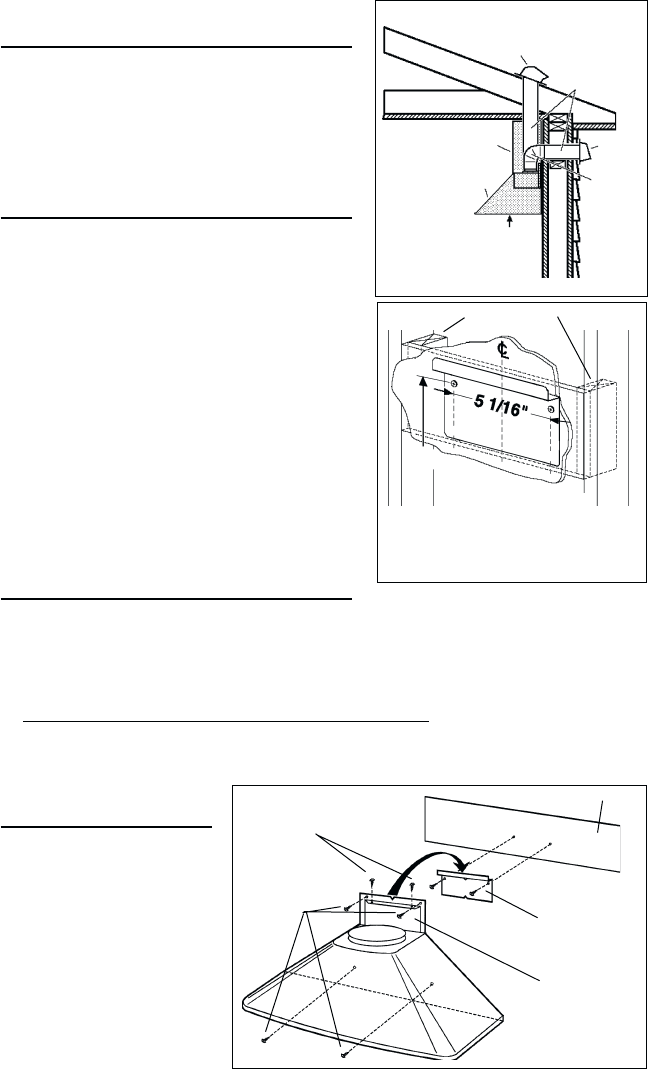 ℄

5 1/16"