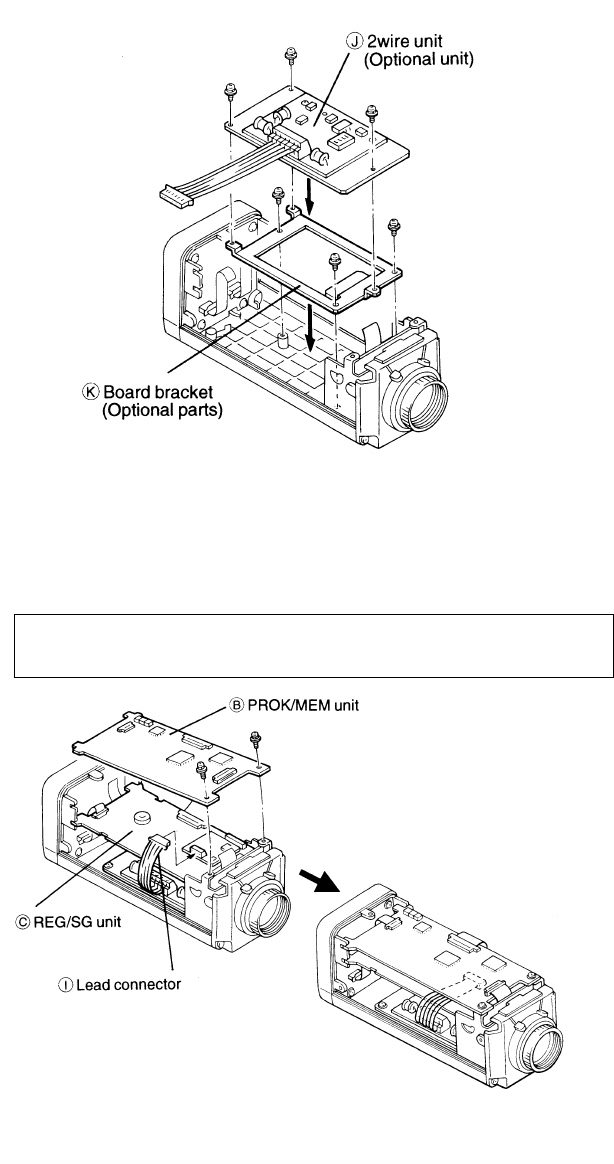 Ⓙ 2wire unit (Optional unit)

Ⓚ Board bracket (Optional parts)

Ⓑ PROK/MEM unit

Ⓒ REG/SG unit

Ⓘ Lead connector