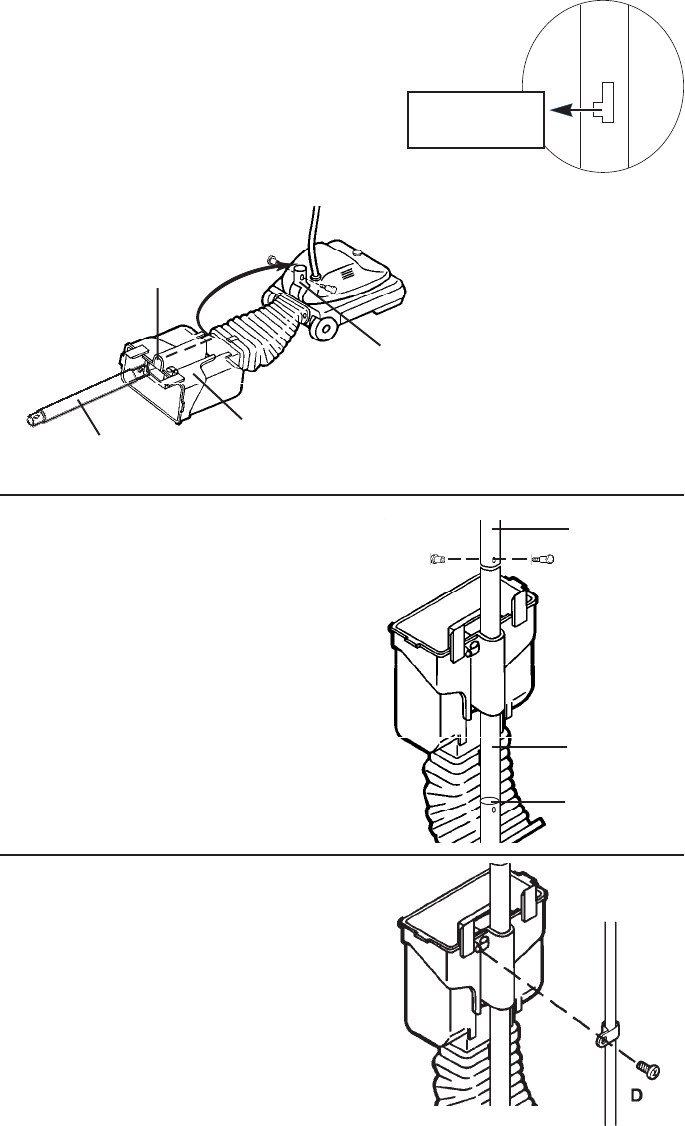 D