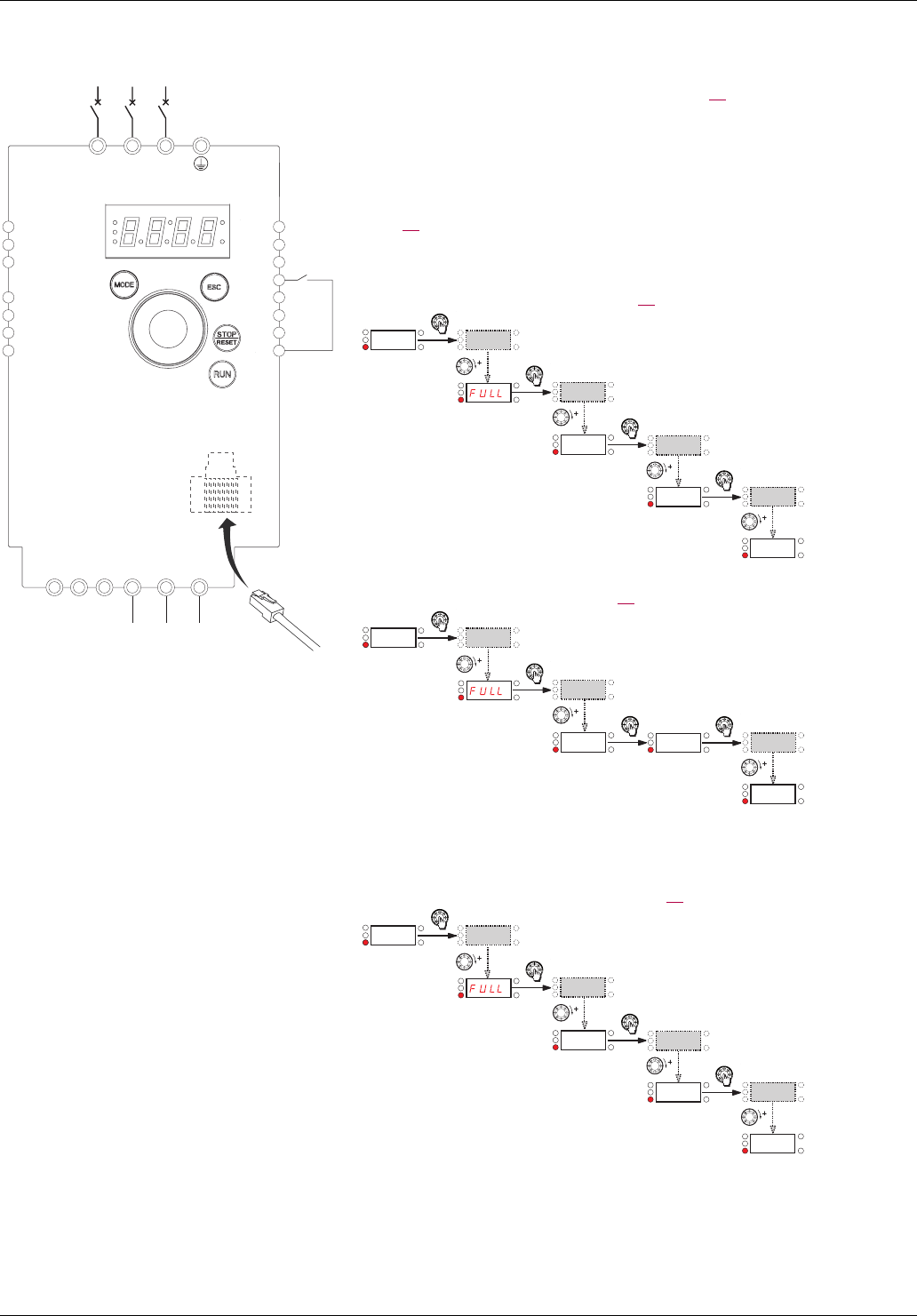 MODE

ESC

STOP
RESET

RUN

FULL

FULL

FULL