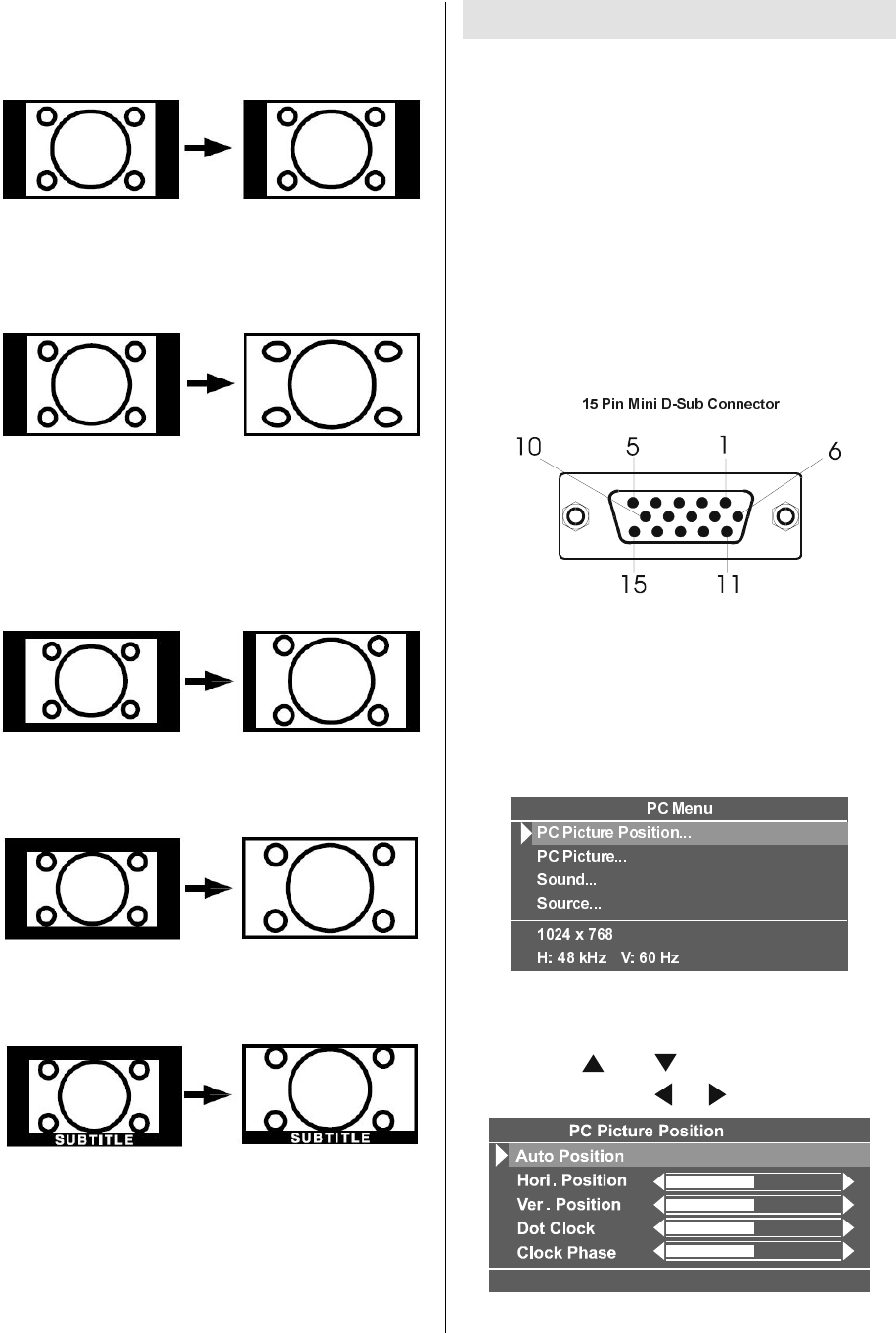 SUBTITLE

SUBTITLE

15 Pin Mini D-Sub Connector

10

5

1

6

15

11

PC Menu

PC Picture Position...

PC Picture...

Sound...

Source...

1024 x 768

H: 48 kHz V: 60 Hz

PC Picture Position

Auto Position

Hori. Position

Ver. Position

Dot Clock

Clock Phase