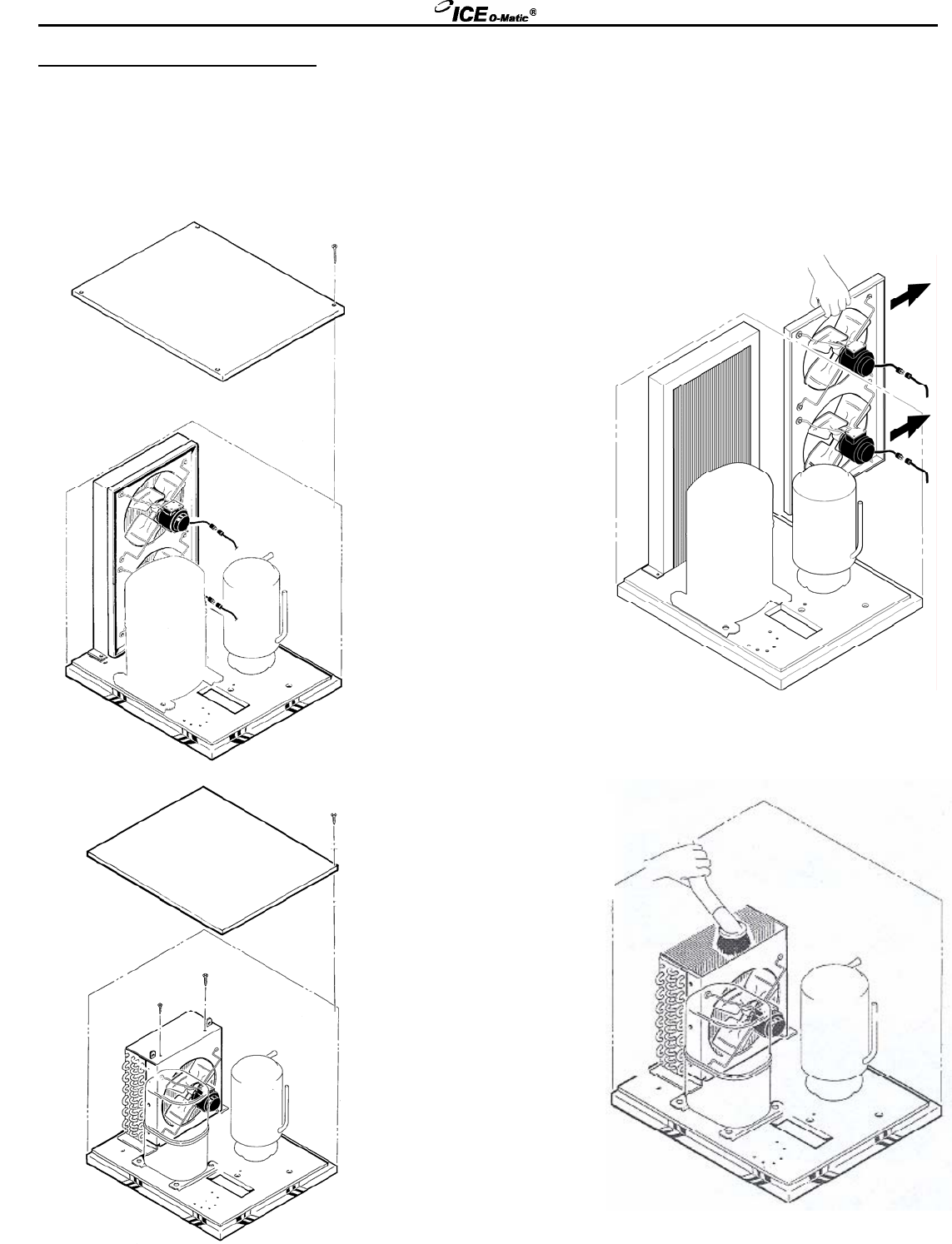 ICE O-Matic®