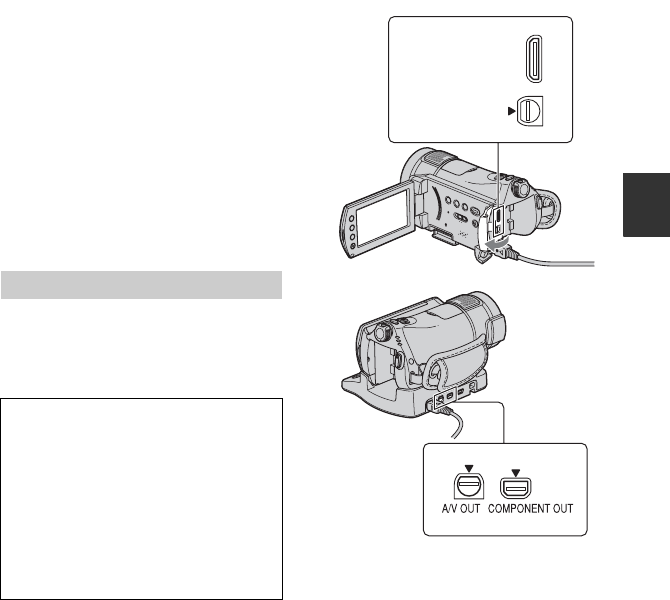 A/V OUT COMPONENT OUT