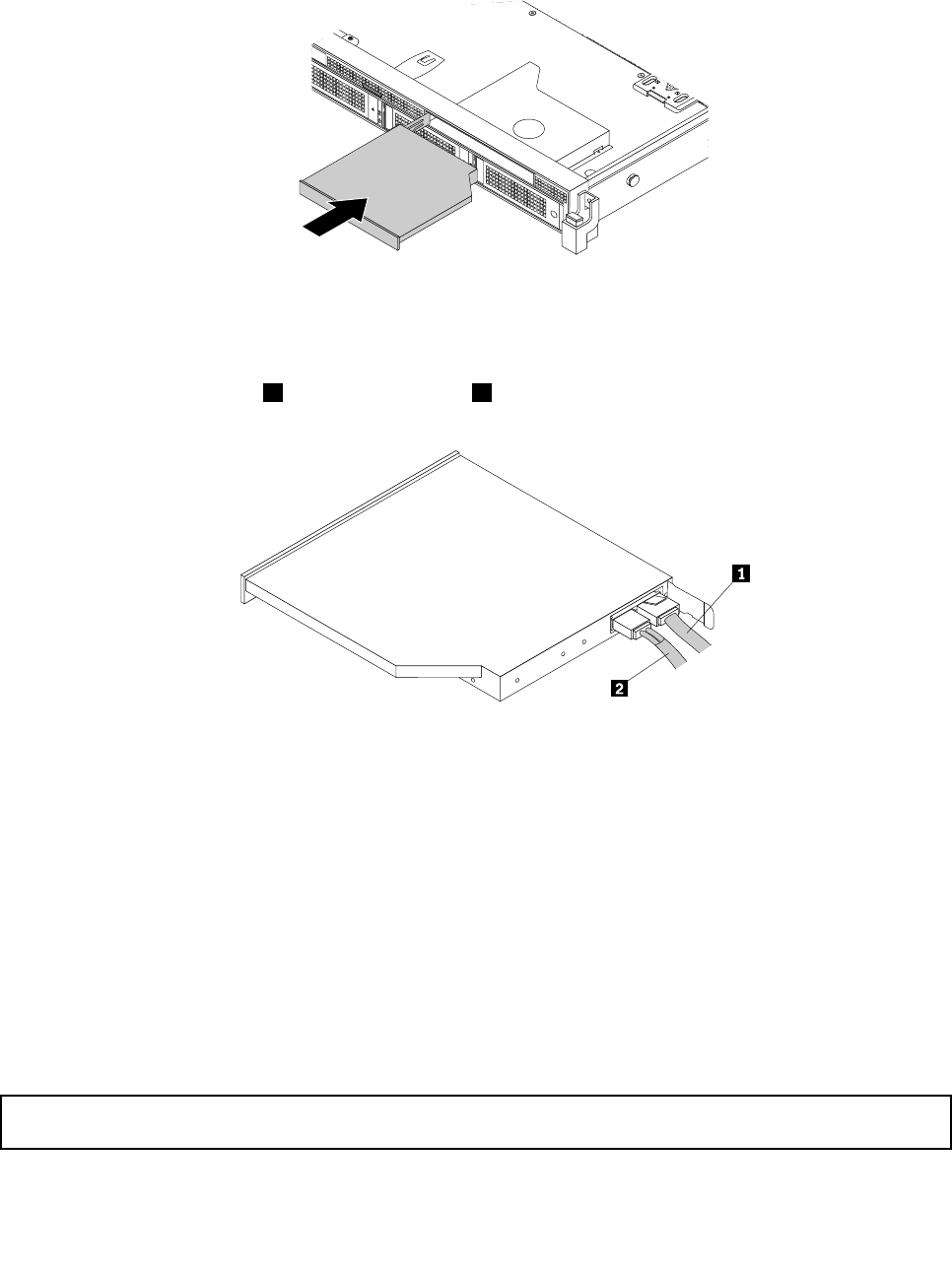 1

2