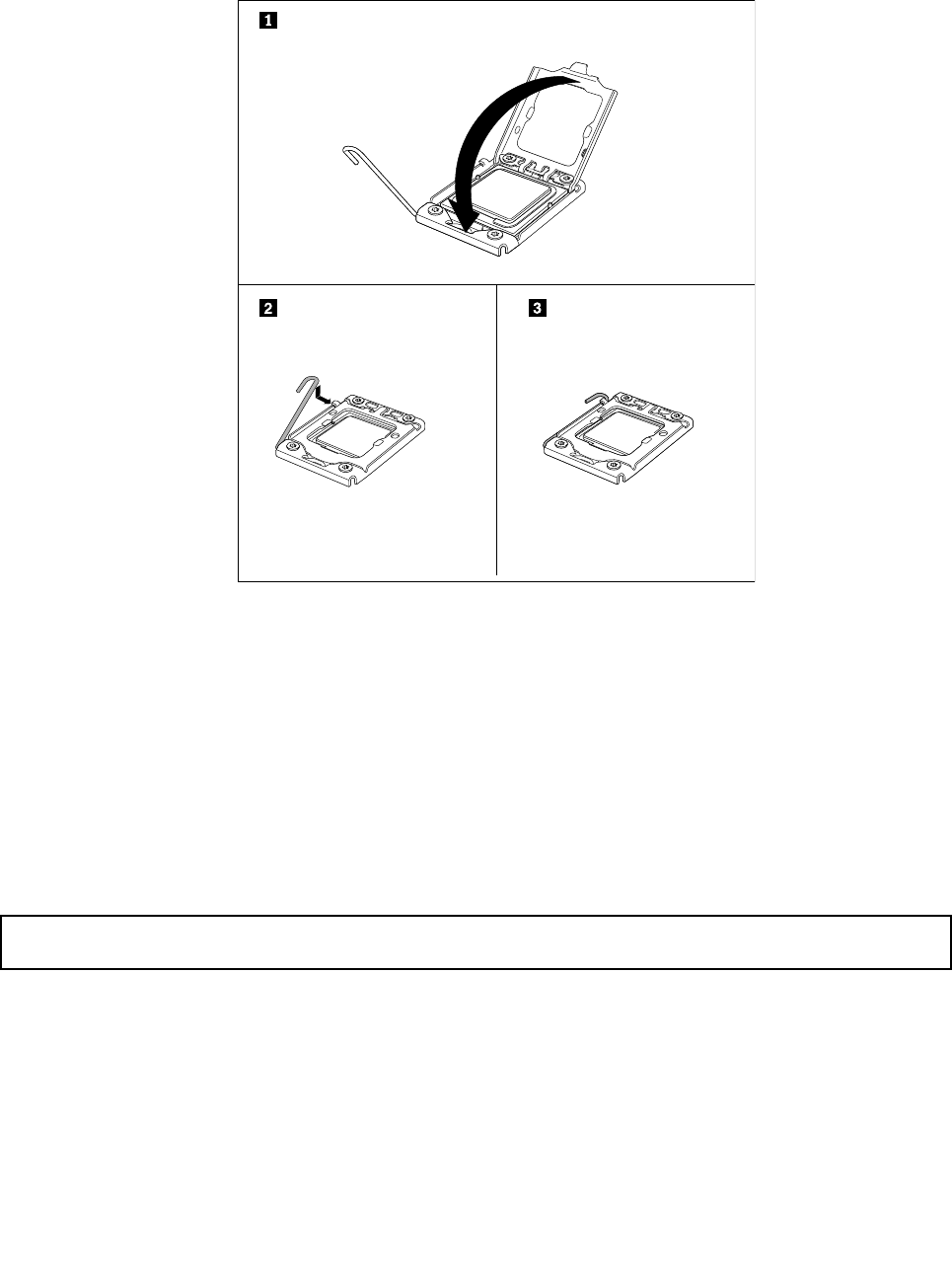 1

2

3