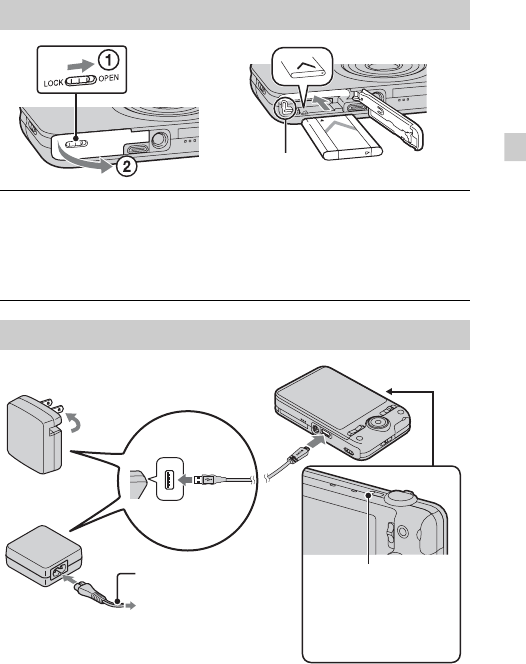 1
LOCK OPEN
2