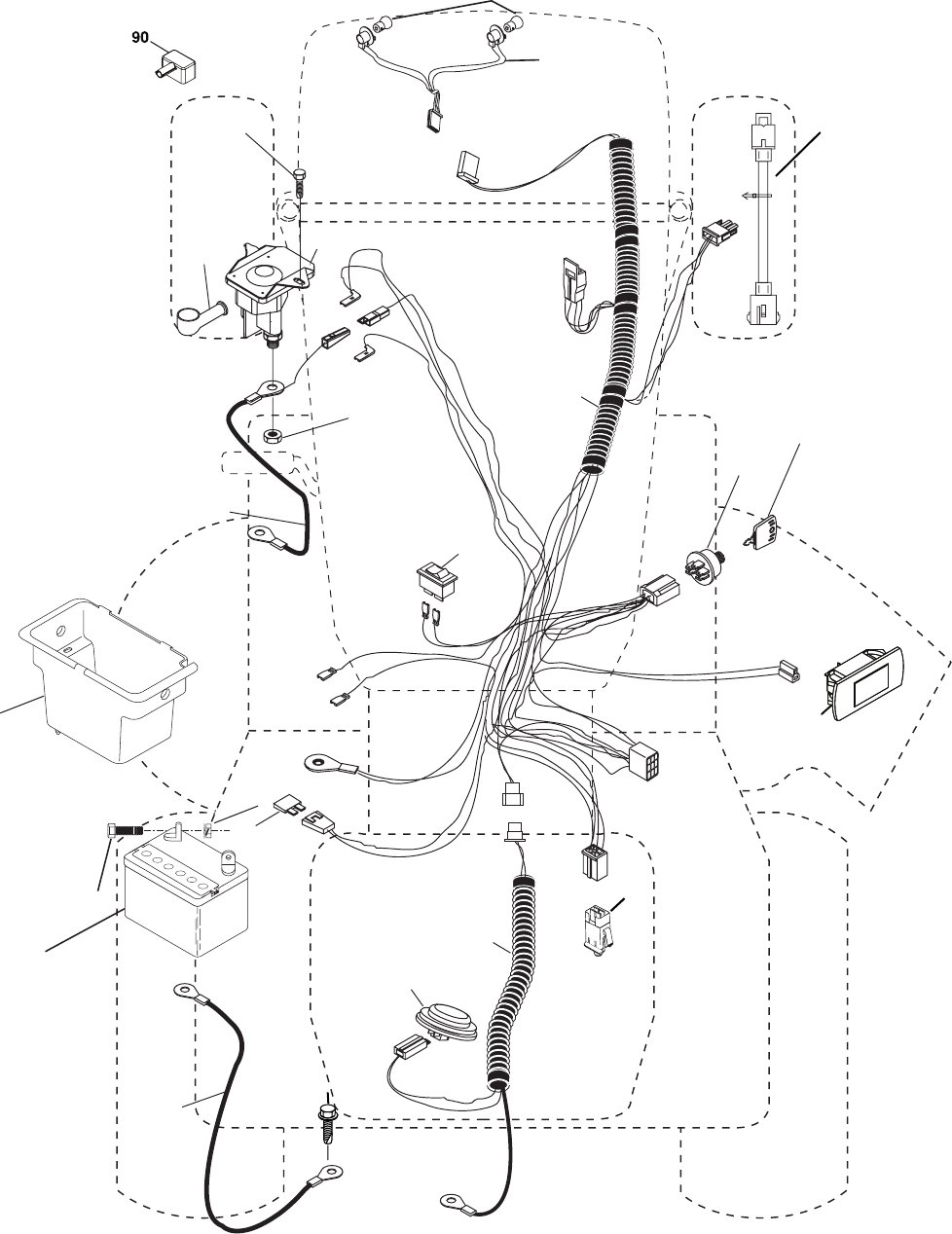 90