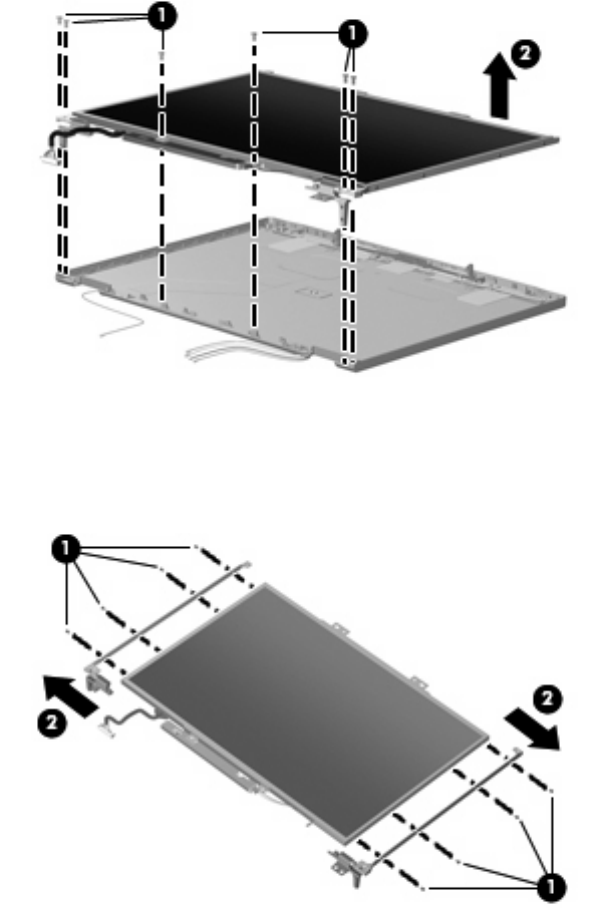 1
1
2
1
2
2
1