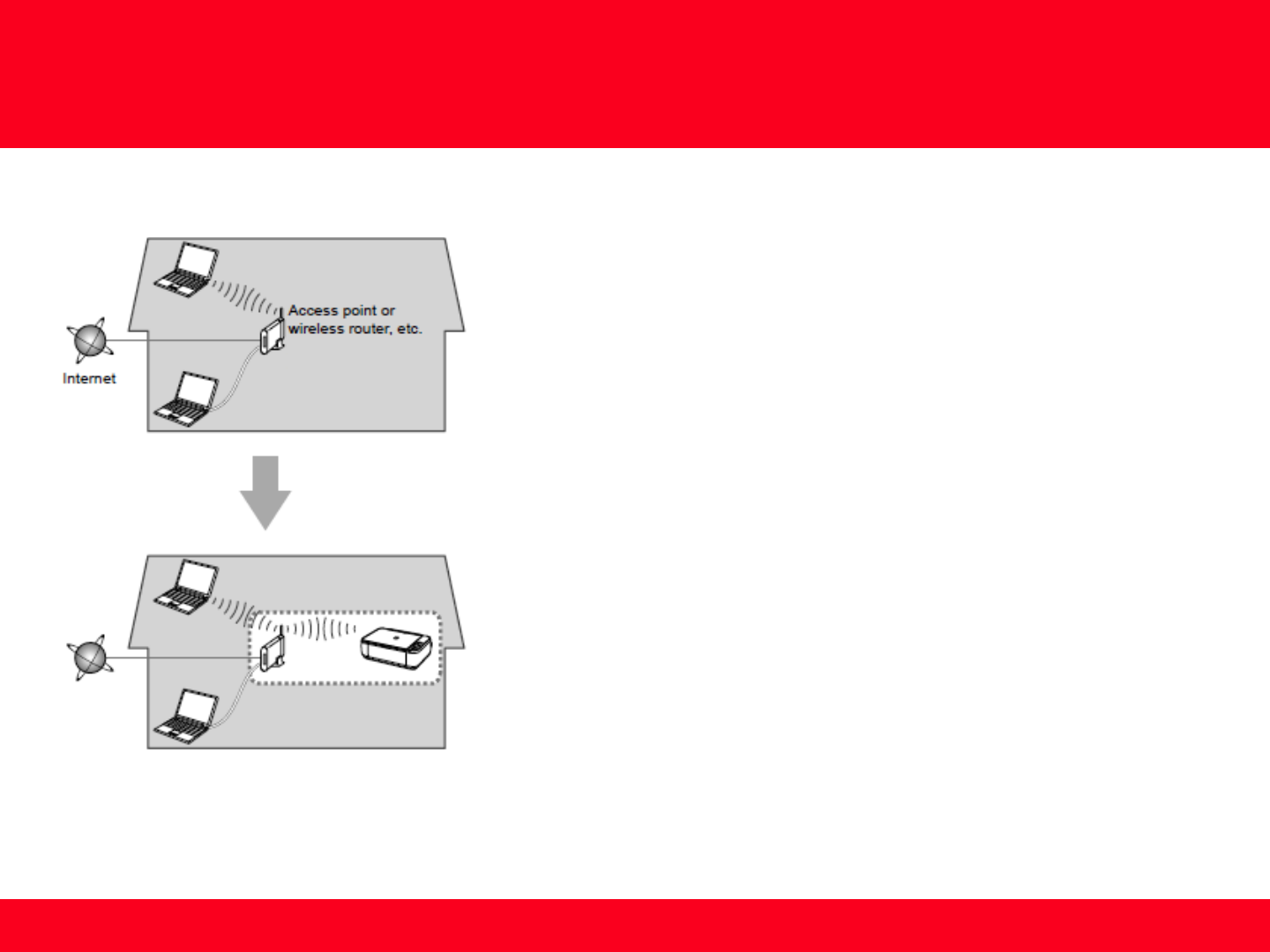 Access point or wireless router, etc.

Internet