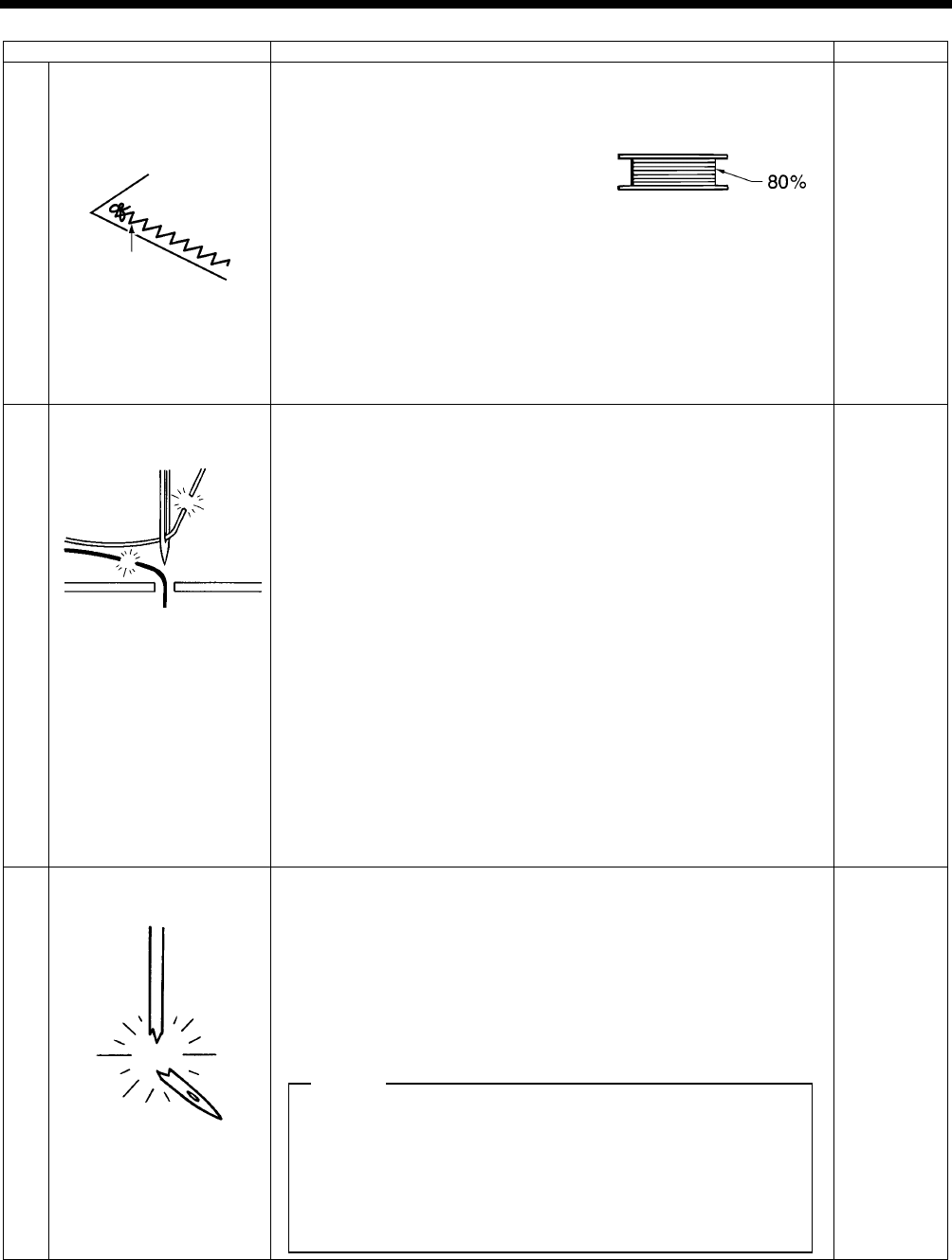 80%