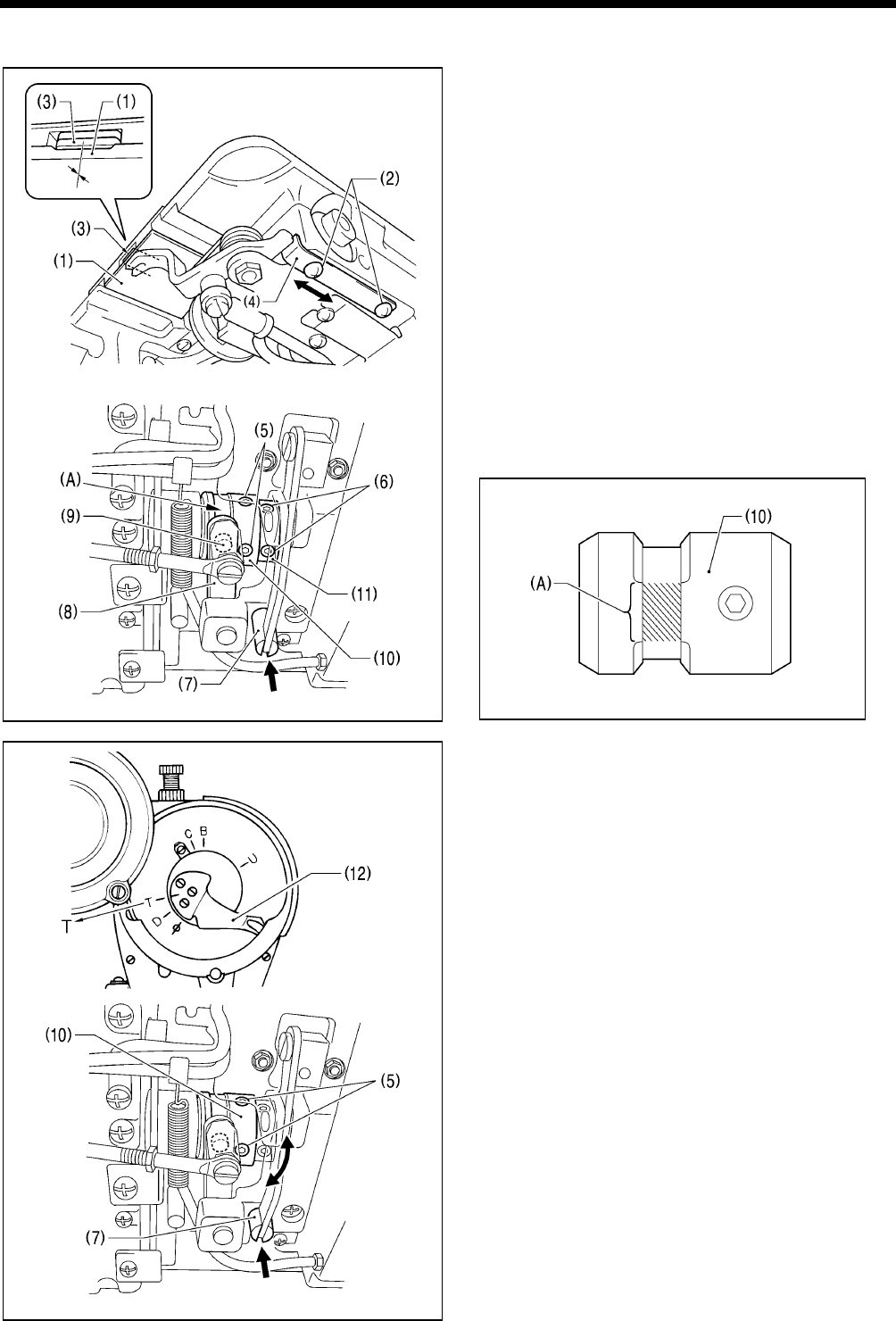 (3) (1)

(2)

(3)

(1)

(4)

(5)

(A)

(6)

(9)

(11)

(8)

(10)

(7)

(10)

(A)

C B

U

(12)

T

T

D

(10)

(5)

(7)