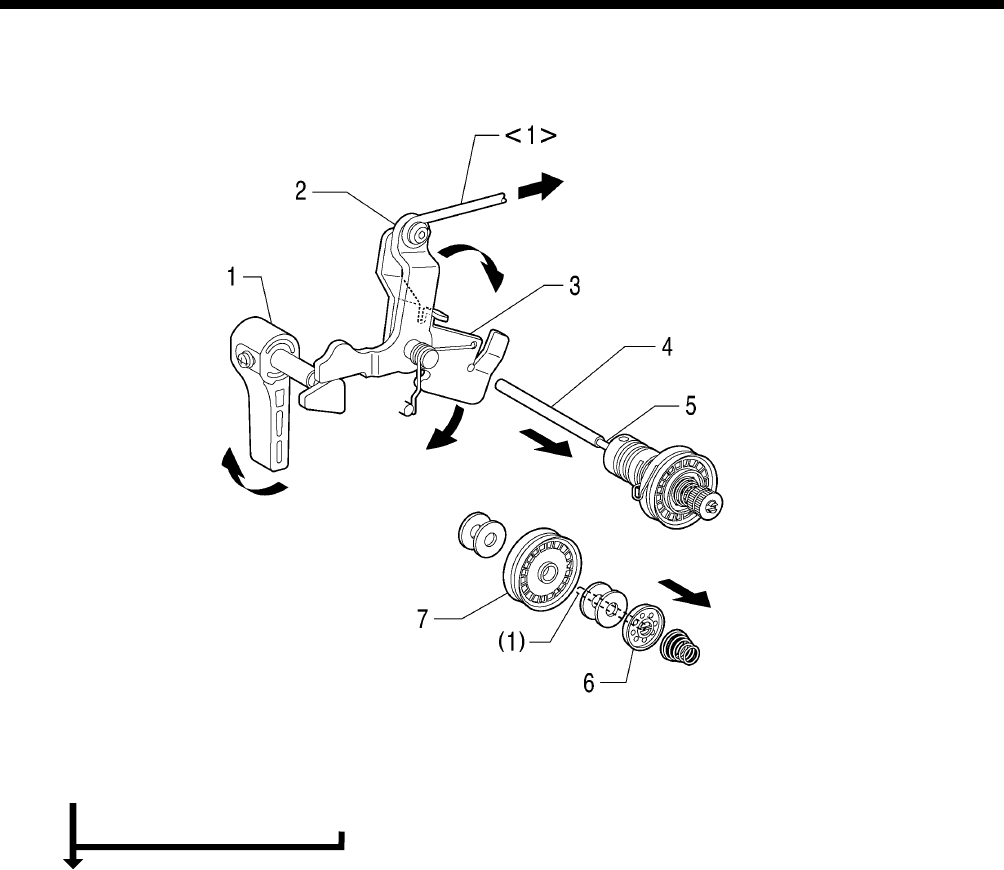 <1>
2
1
3
4
5
7
(1)
6