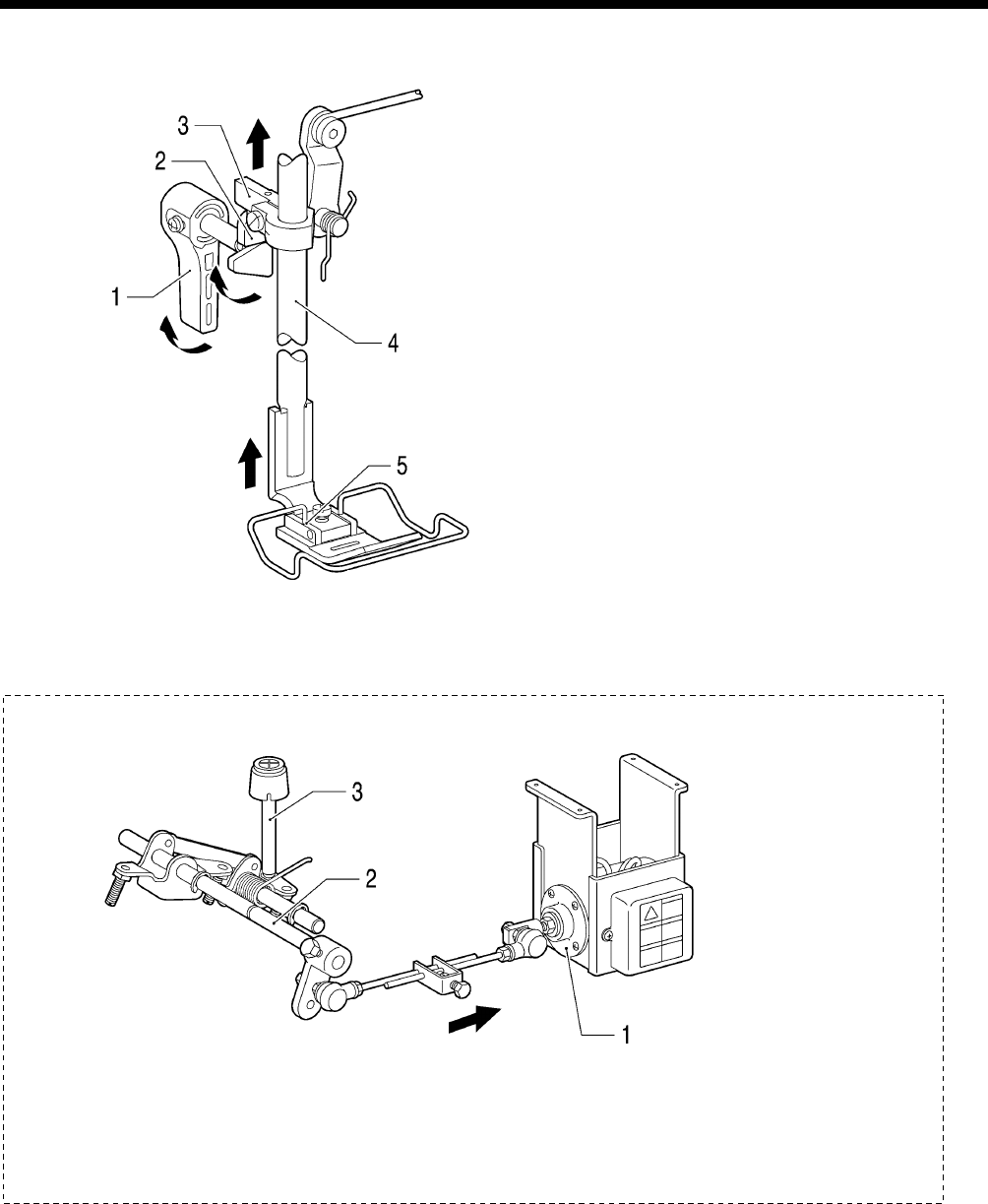 3
2
1
4
5

3
2
1