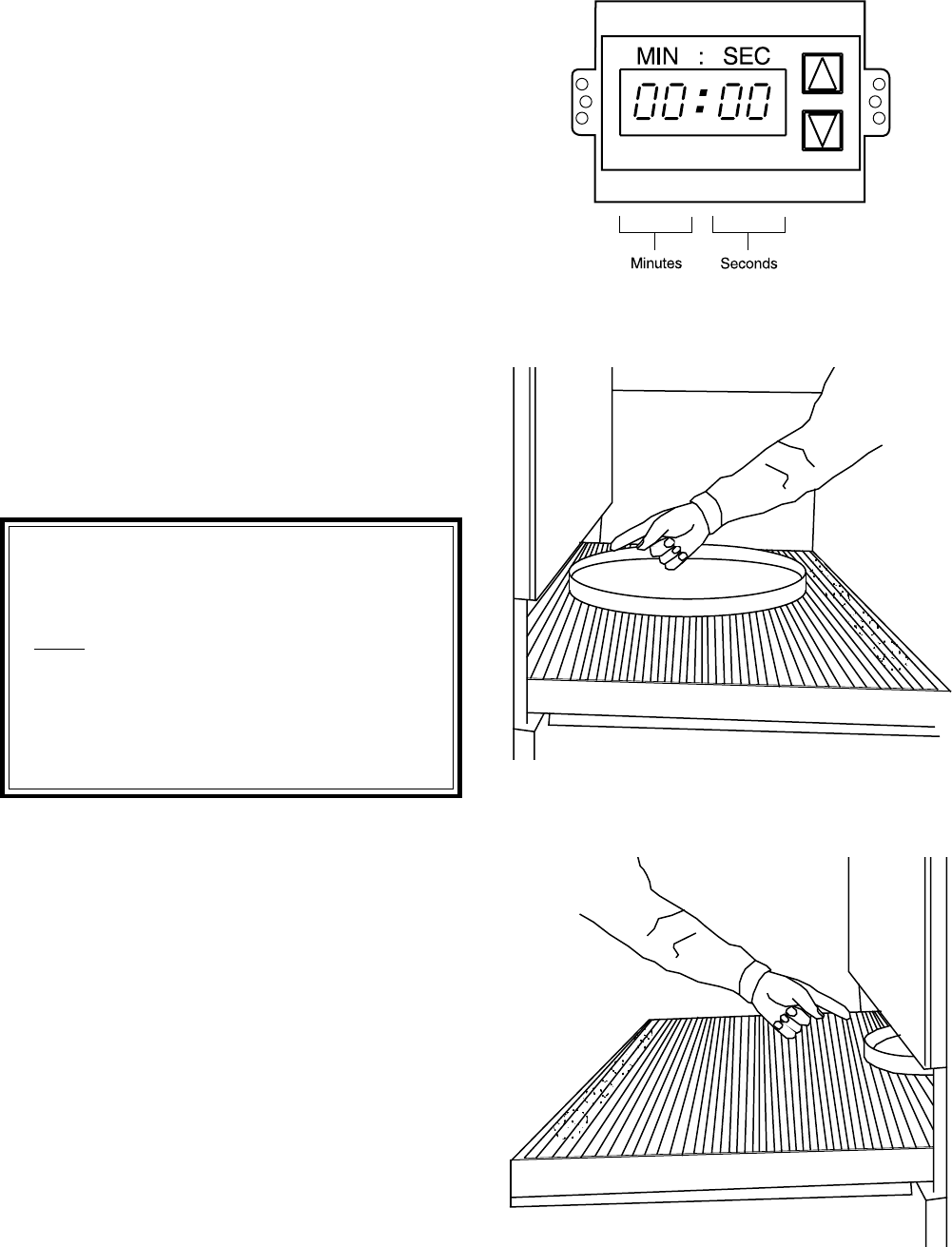 MIN : SEC

00:00

Minutes Seconds