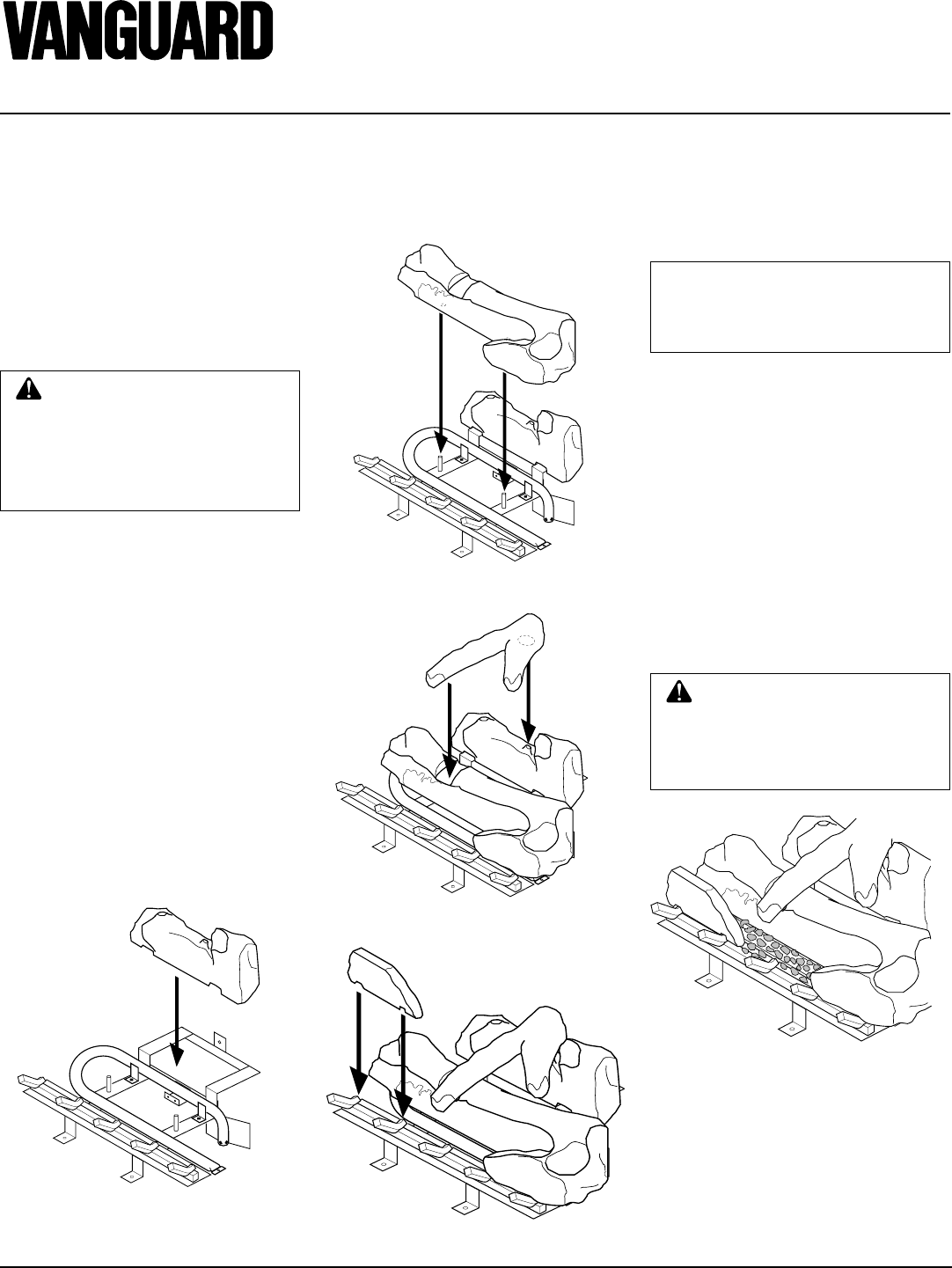 VANGUARD