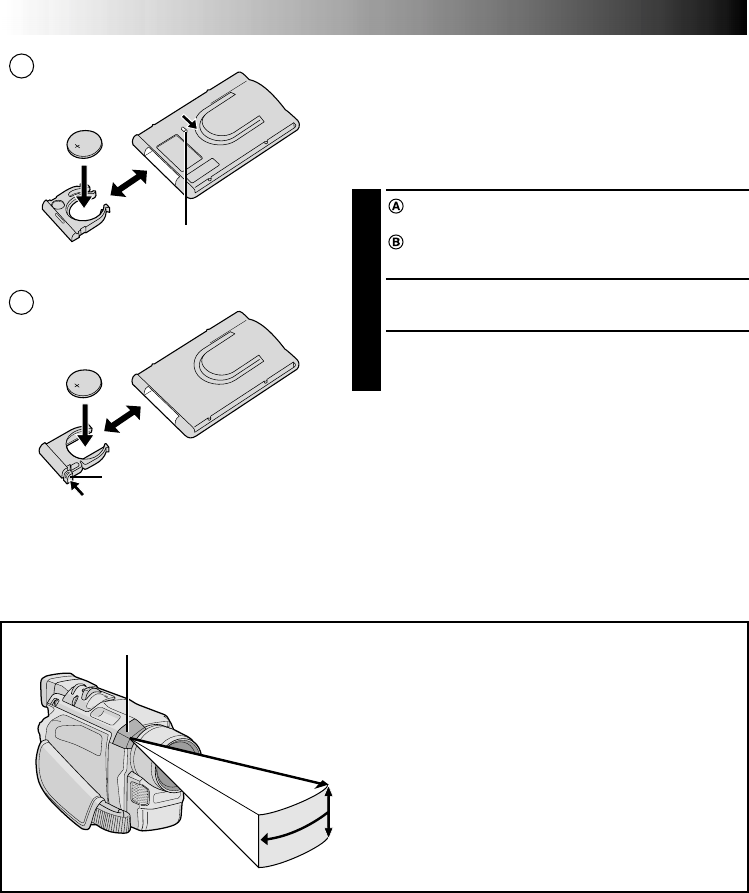 Ⓐ

Ⓑ