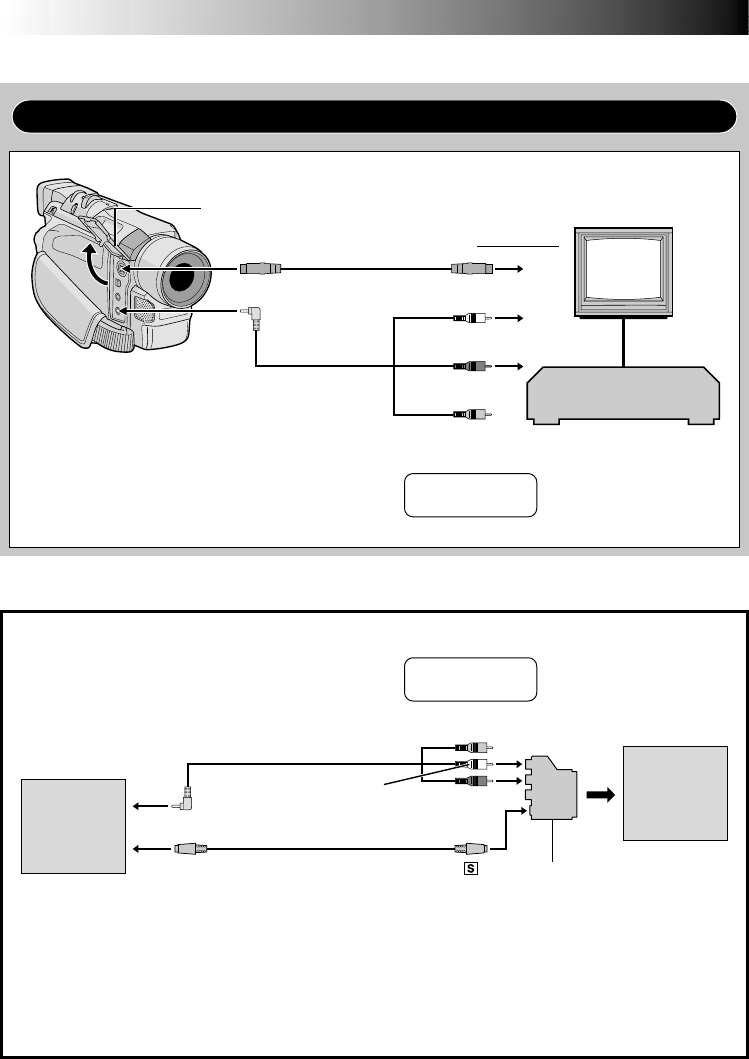 S