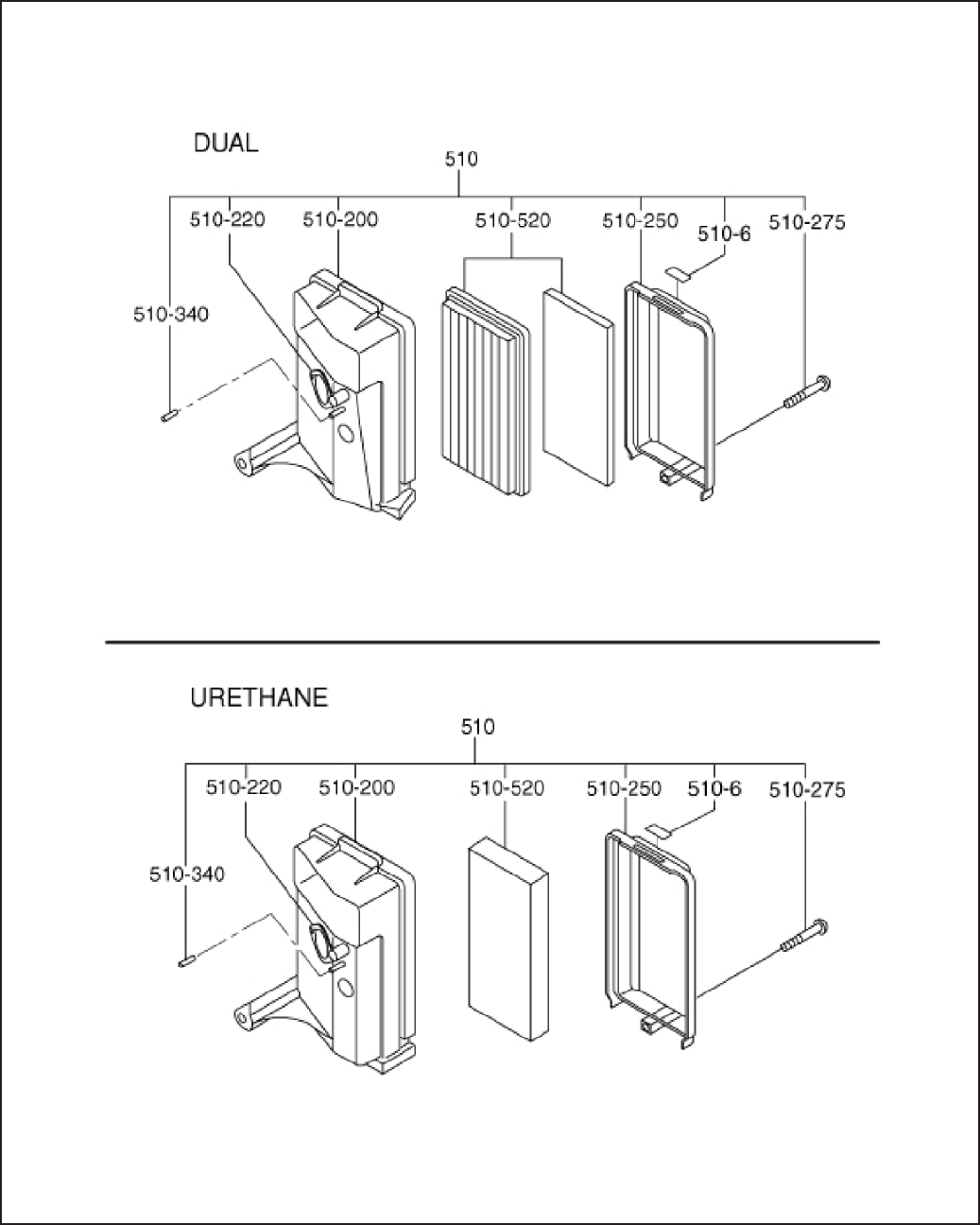 DUAL

510

510-220
510-200
510-520
510-250
510-6
510-275
510-340

URETHANE

510

510-220
510-200
510-520
510-250
510-6
510-275
510-340