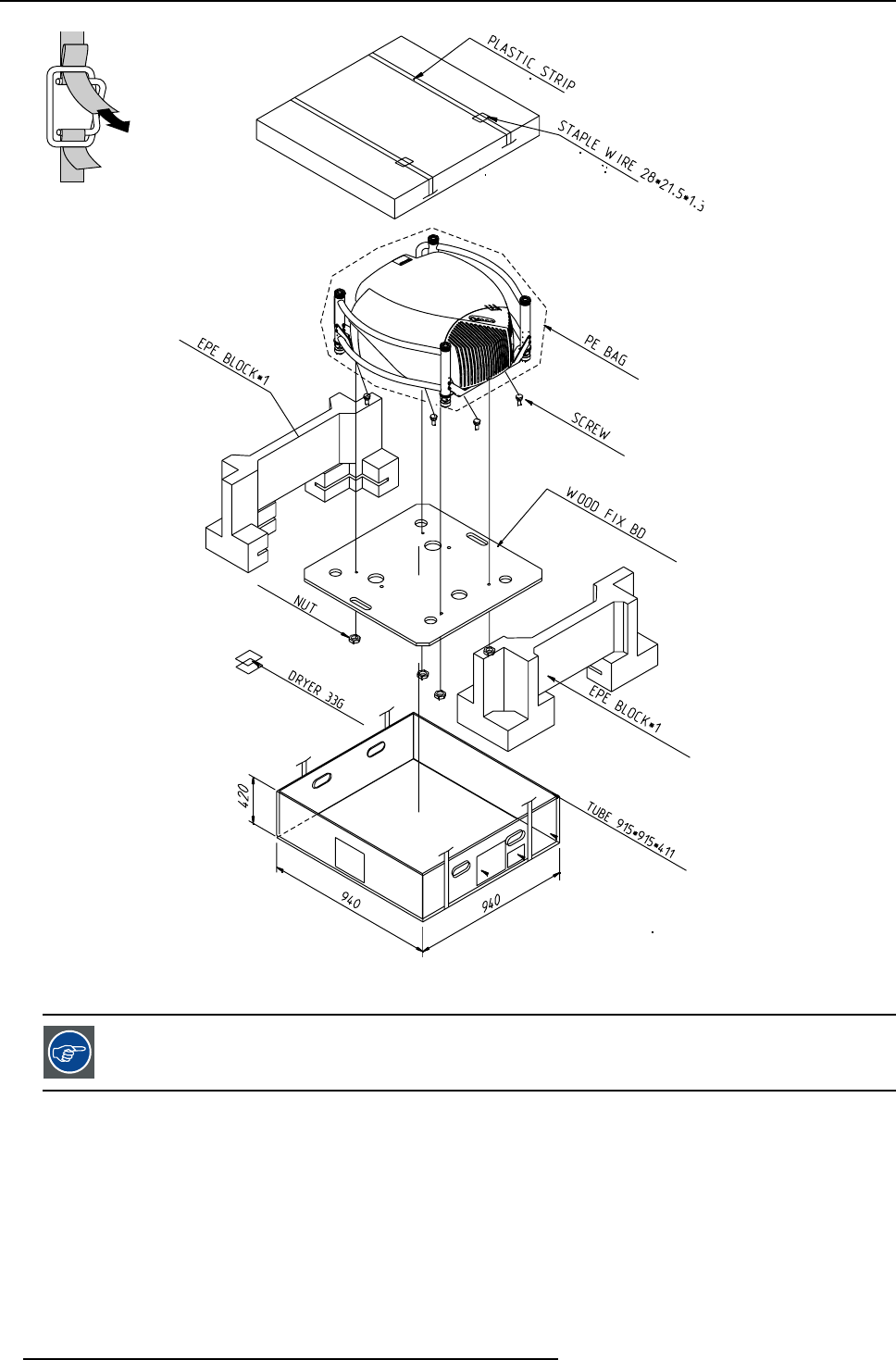 PLASTIC STRIP

STAPLE WIRE 28*21.5*1.3

PE BAG

EPE BLOCK*1

SCREW

WOOD FIX BD

NUT

DRYER 33G

EPE BLOCK*1

TUBE 915*915*411

420

940

940