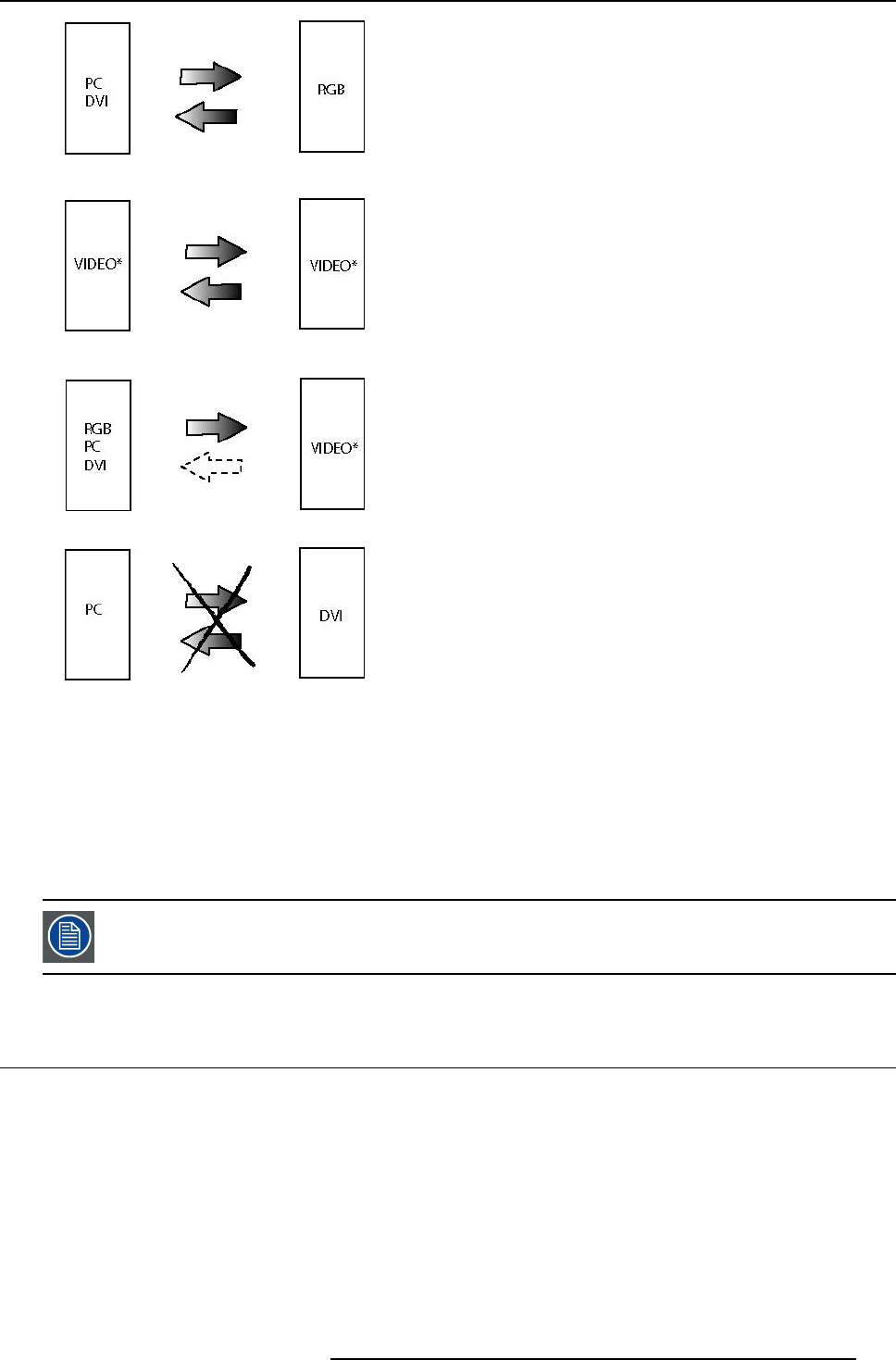 PC
DVI

RGB

VIDEO*

VIDEO*

RGB
PC
DVI

VIDEO*

PC

DVI