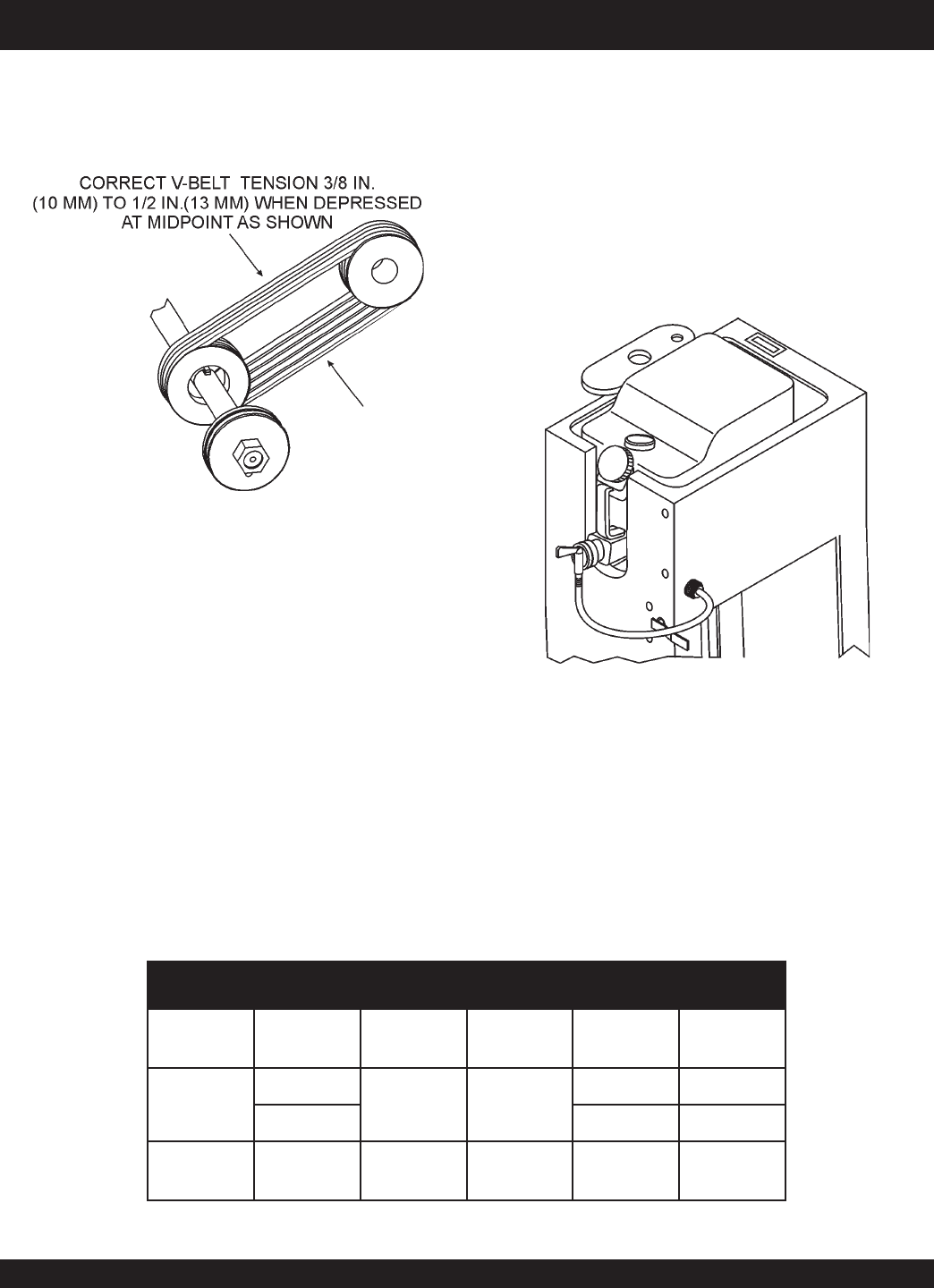 CORRECT V-BELT TENSION 3/8 IN. (10 MM) TO 1/2 IN.(13 MM) WHEN DEPRESSED AT MIDPOINT AS SHOWN