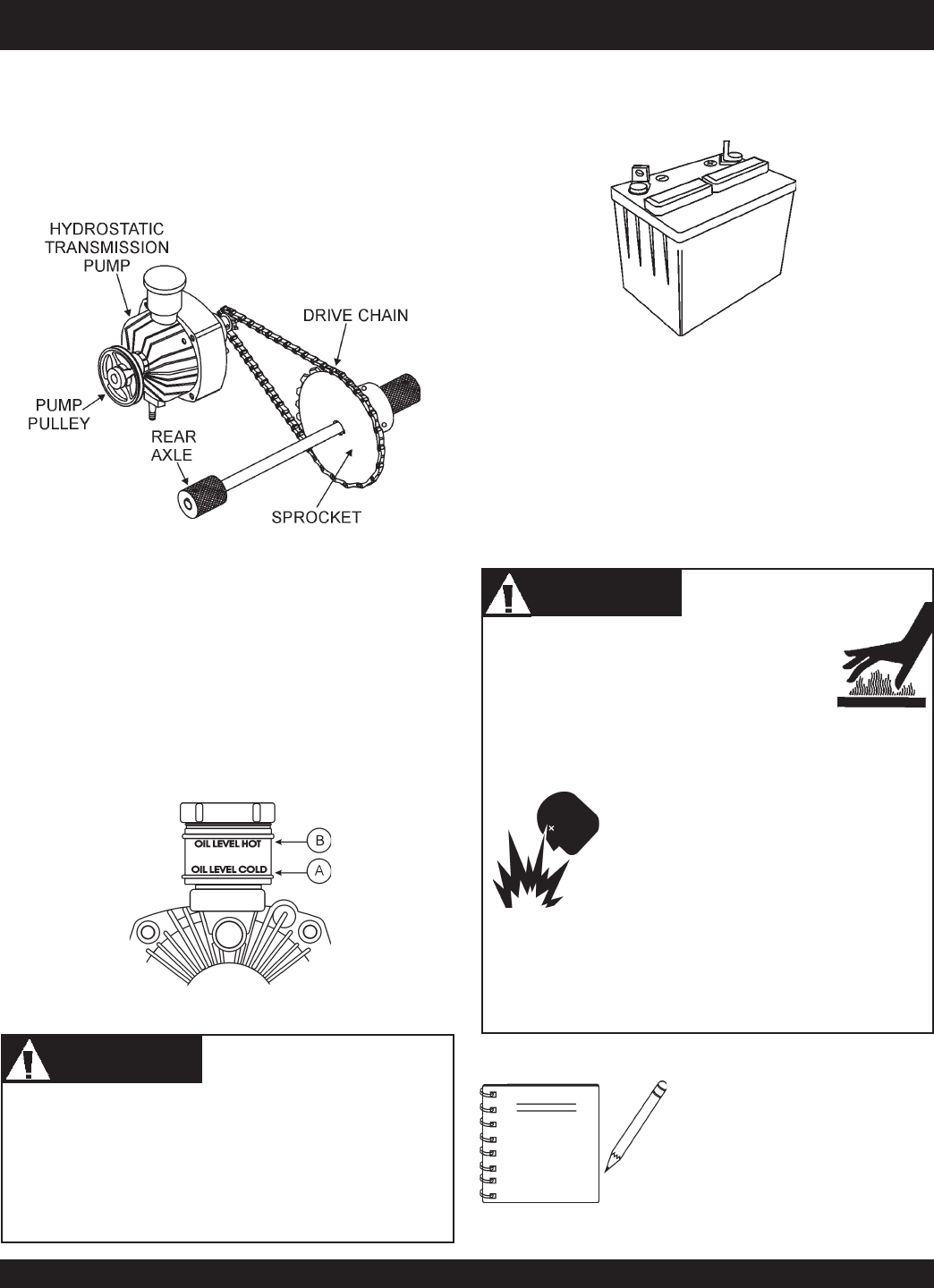 HYDROSTATIC TRANSMISSION PUMP

DRIVE CHAIN

PUMP PULLEY

REAR AXLE

SPROCKET

OIL LEVEL HOT

OIL LEVEL COLD

B

A