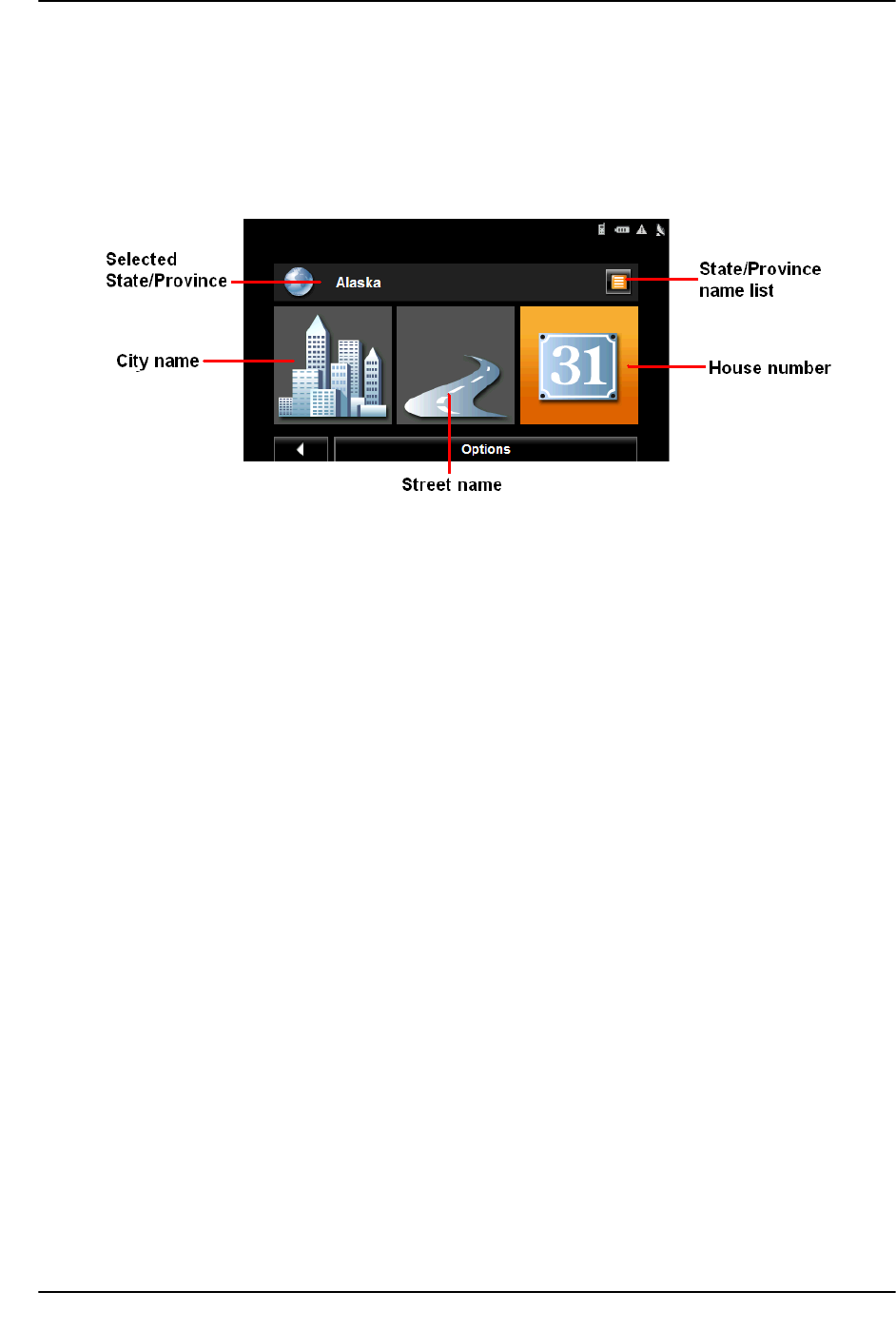 Selected State/Province

Alaska

State/Province name list

City name

31

House number

Options

Street name