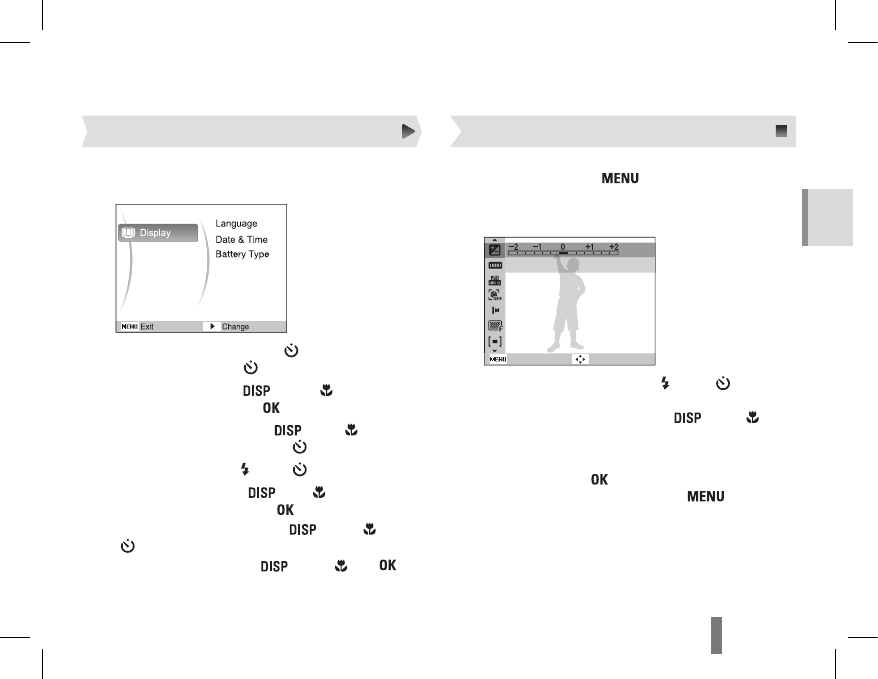 Display
Language
Date & Time
Battery Type
MENU Exit
Change

DISP
OK
DISP
DISP
OK
DISP
DISP
OK

MENU

−2 −1 0 +1 +2
MENU

DISP
OK
MENU