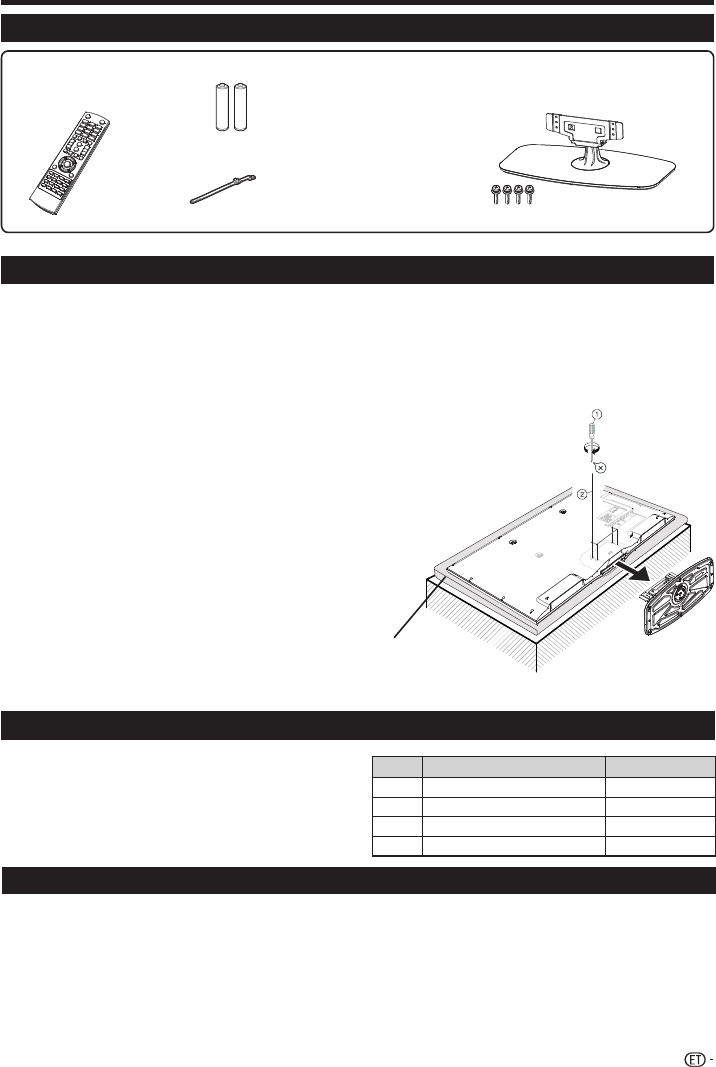 ①

②

ET -