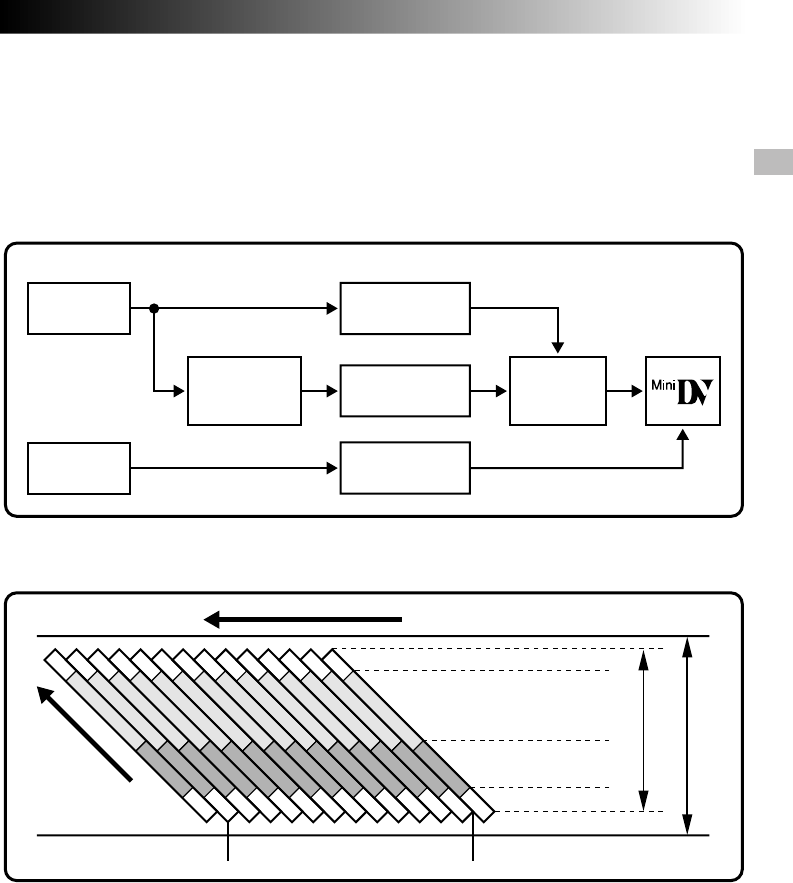 Mini DV