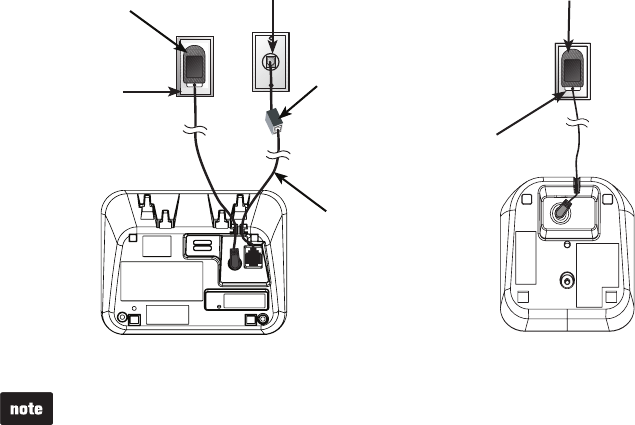 note