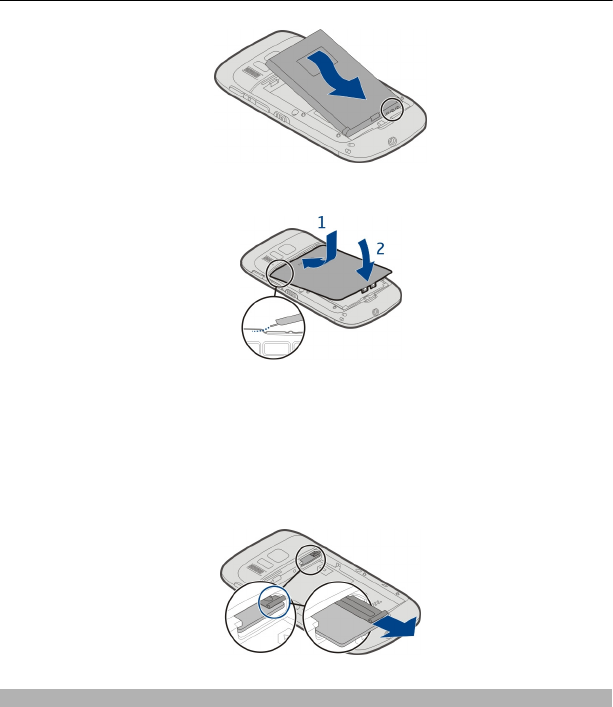 1
2