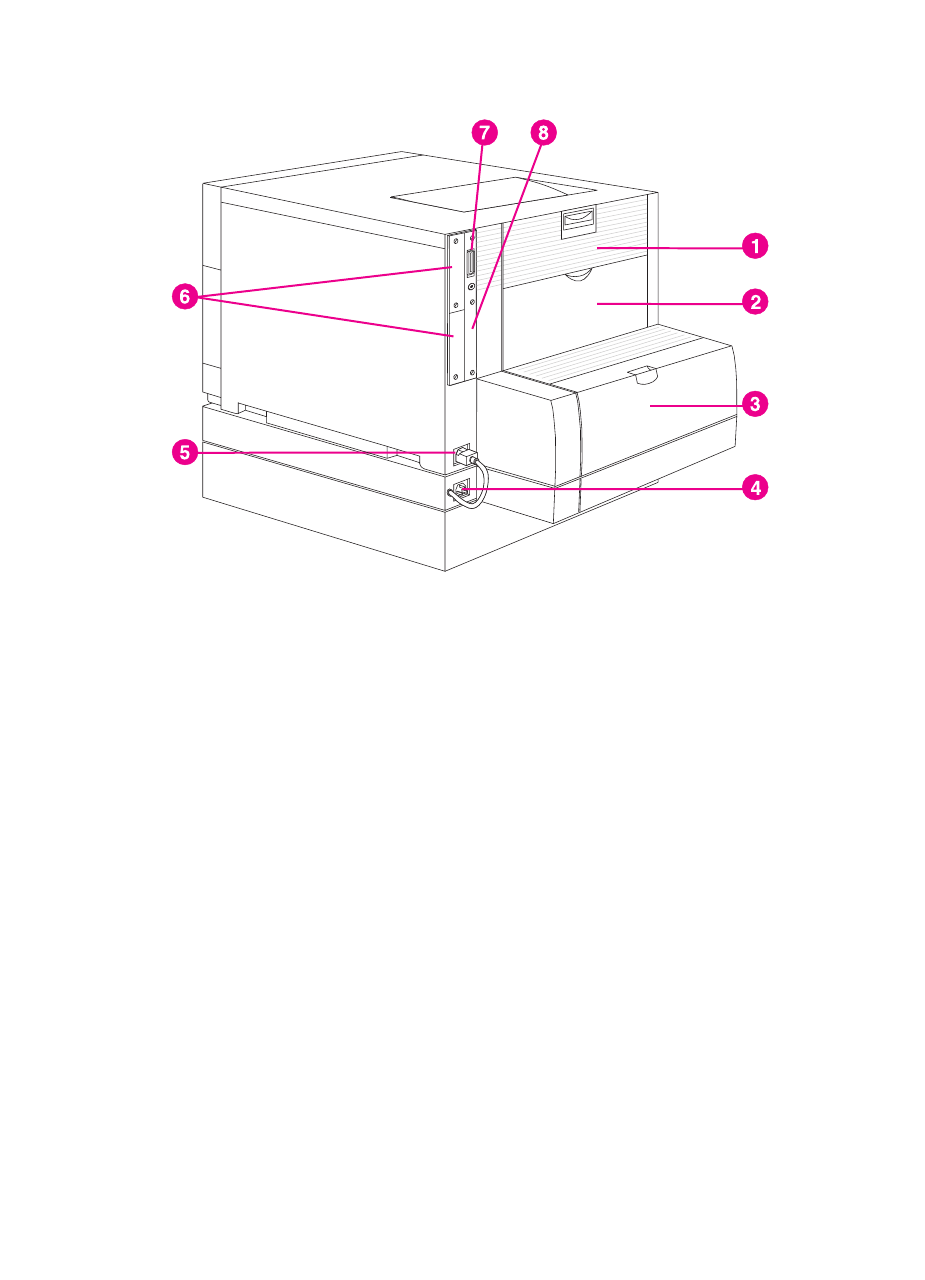 7
8
1
6
2
3
5
4