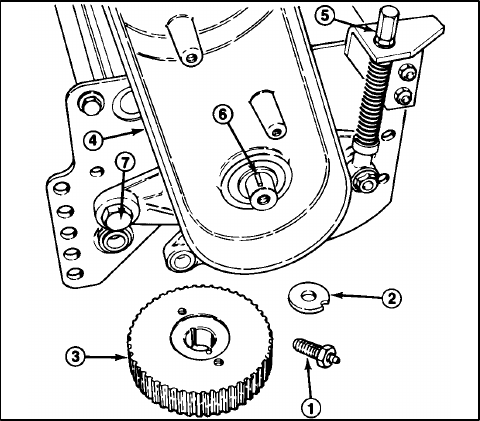 5
6
4
7
2
3
1