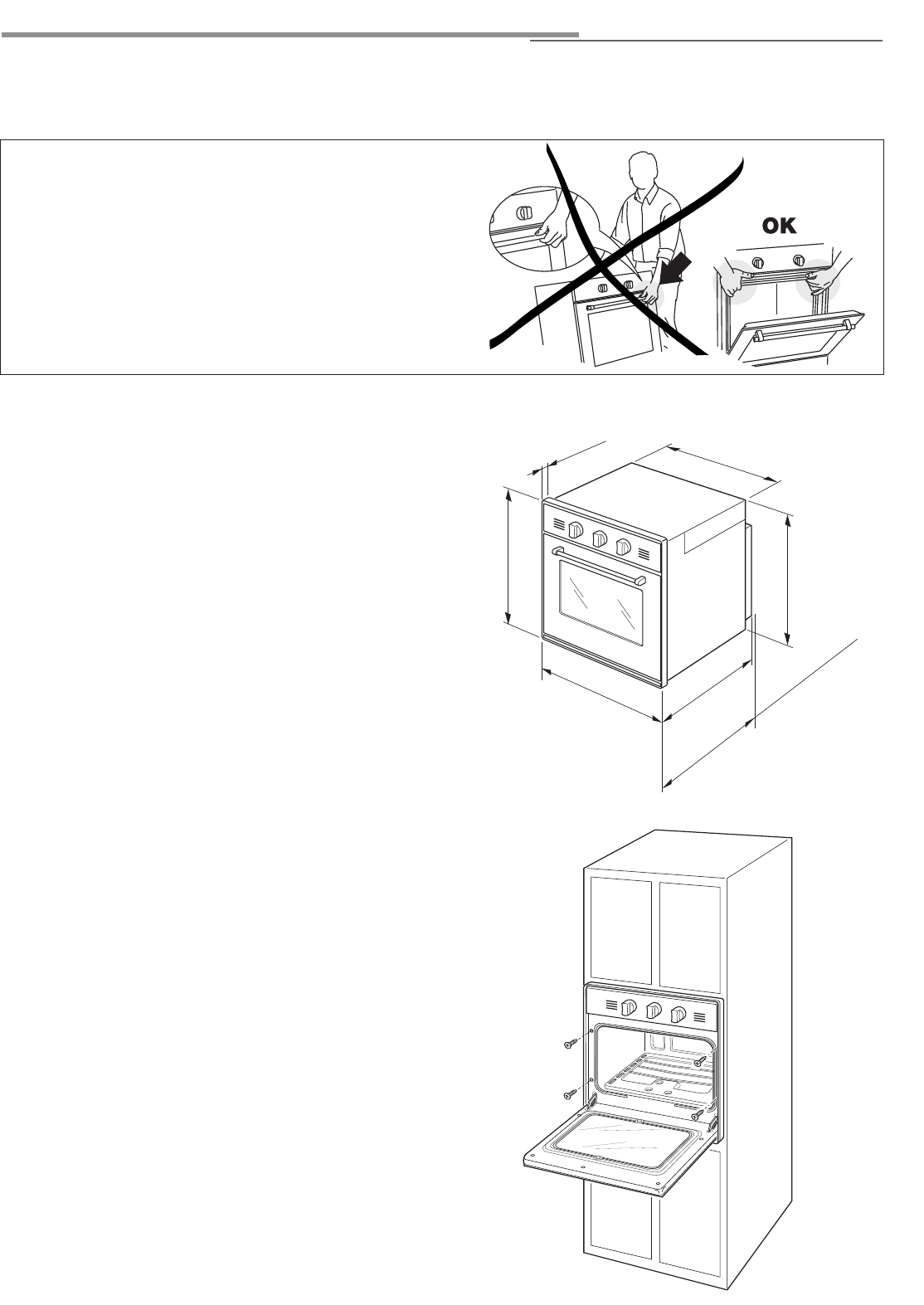 OK