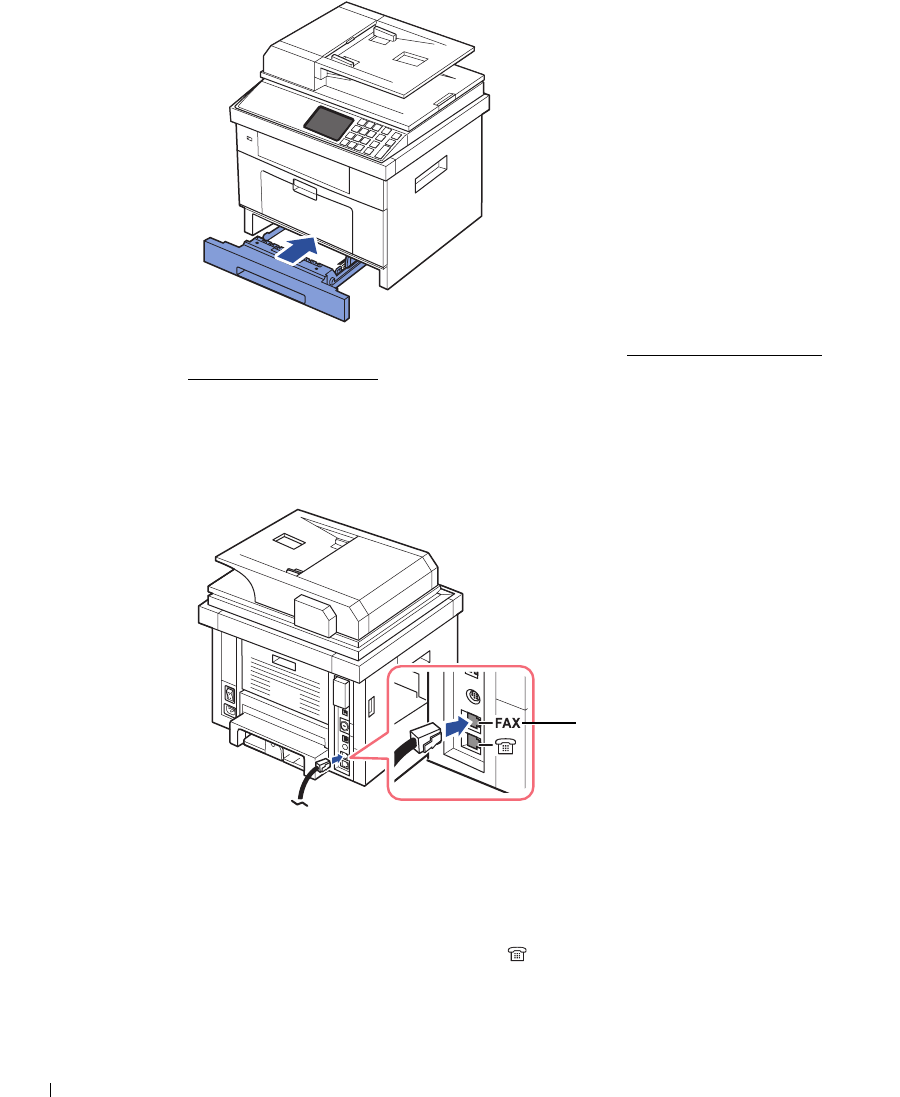 FAX