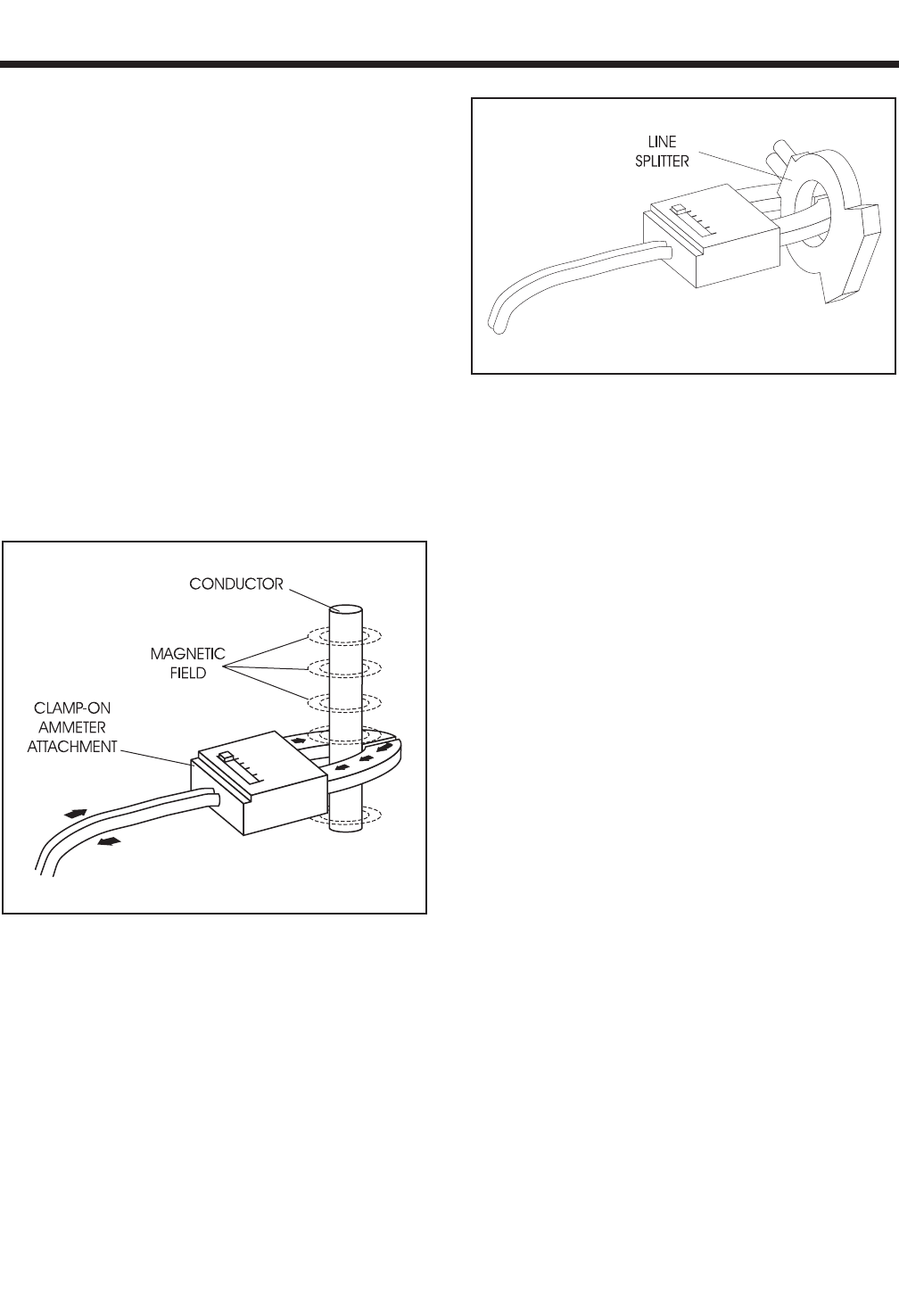 CONDUCTOR

MAGNETIC FIELD

CLAMP-ON AMMETER ATTACHMENT

LINE SPLITTER