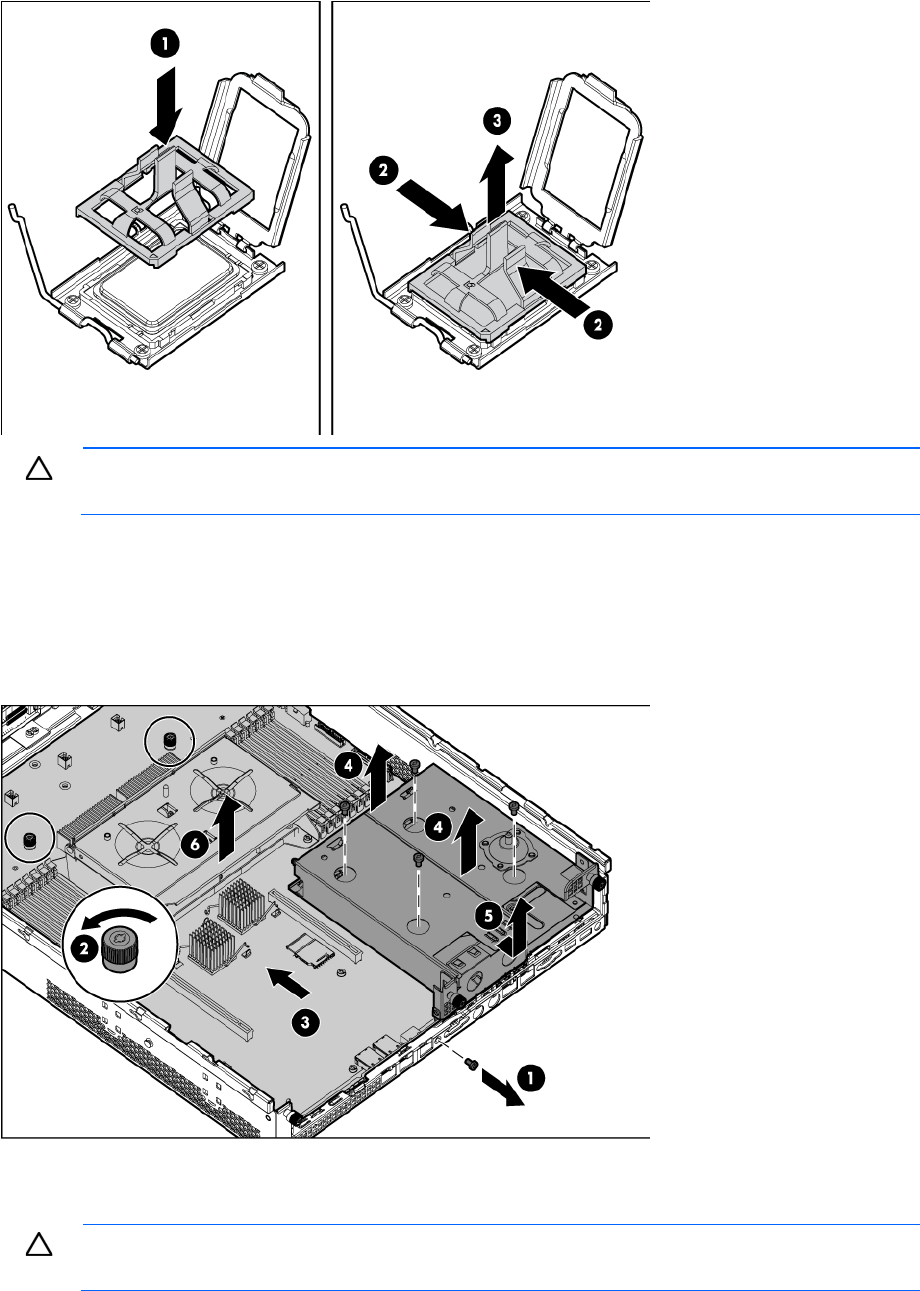 1

2

3

2

4

4

6

5

2

3

1