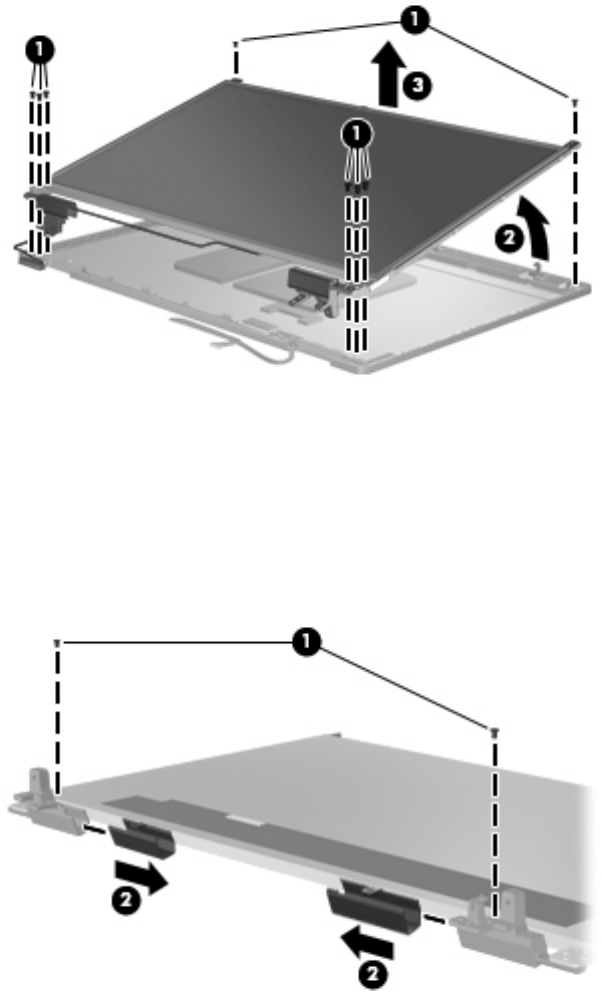 1
1
3
1
2

1
2
2