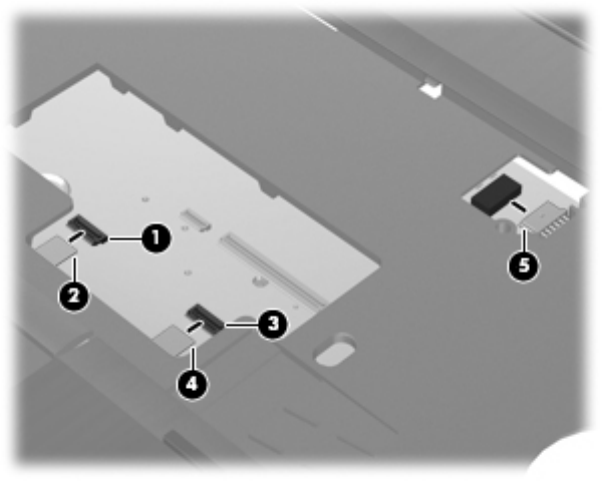 1
2
3
4
5