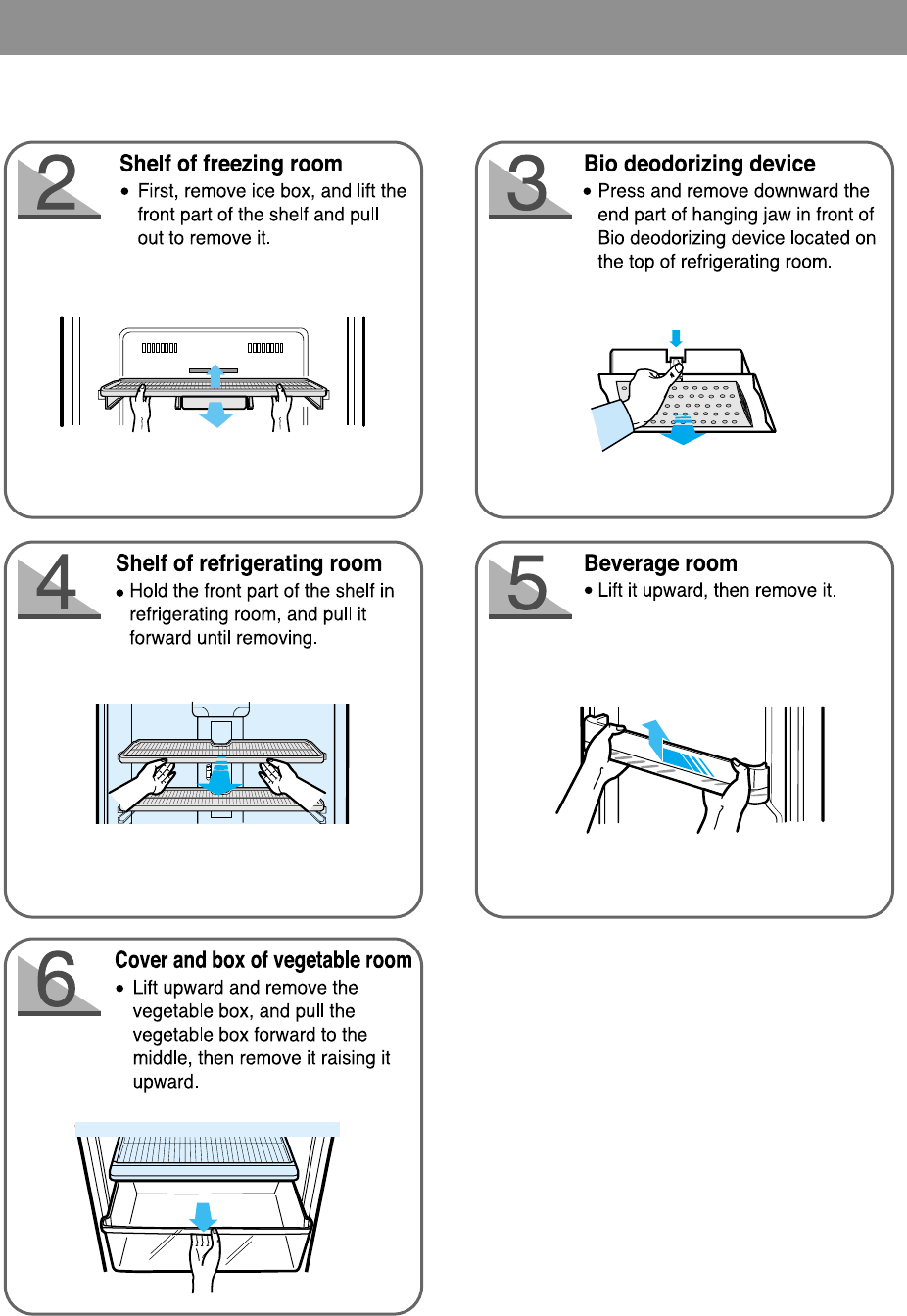 2

Shelf of freezing room

• First, remove ice box, and lift the front part of the shelf and pull out to remove it.

3

Bio deodorizing device

• Press and remove downward the end part of hanging jaw in front of Bio deodorizing device located on the top of refrigerating room.

4

Shelf of refrigerating room

• Hold the front part of the shelf in refrigerating room, and pull it forward until removing.

5

Beverage room

• Lift it upward, then remove it.

6

Cover and box of vegetable room

• Lift upward and remove the vegetable box, and pull the vegetable box forward to the middle, then remove it raising it upward.