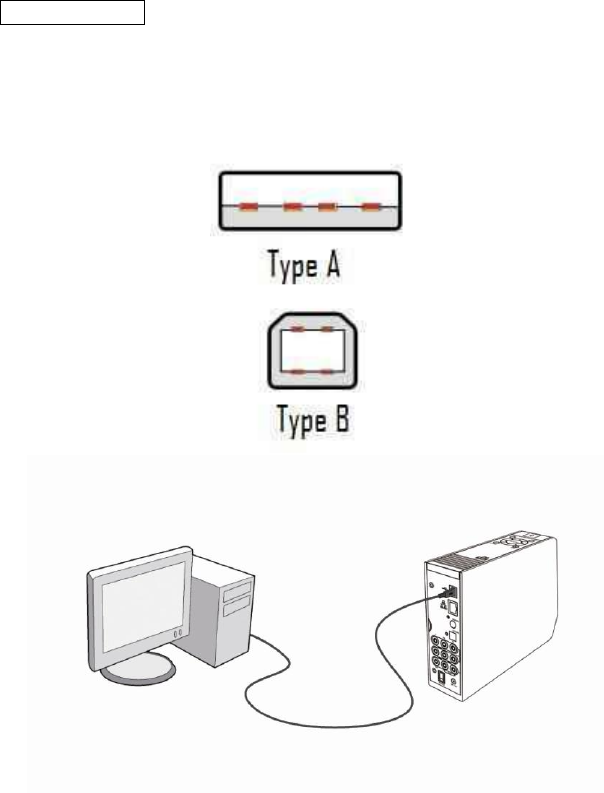 Type A

Type B