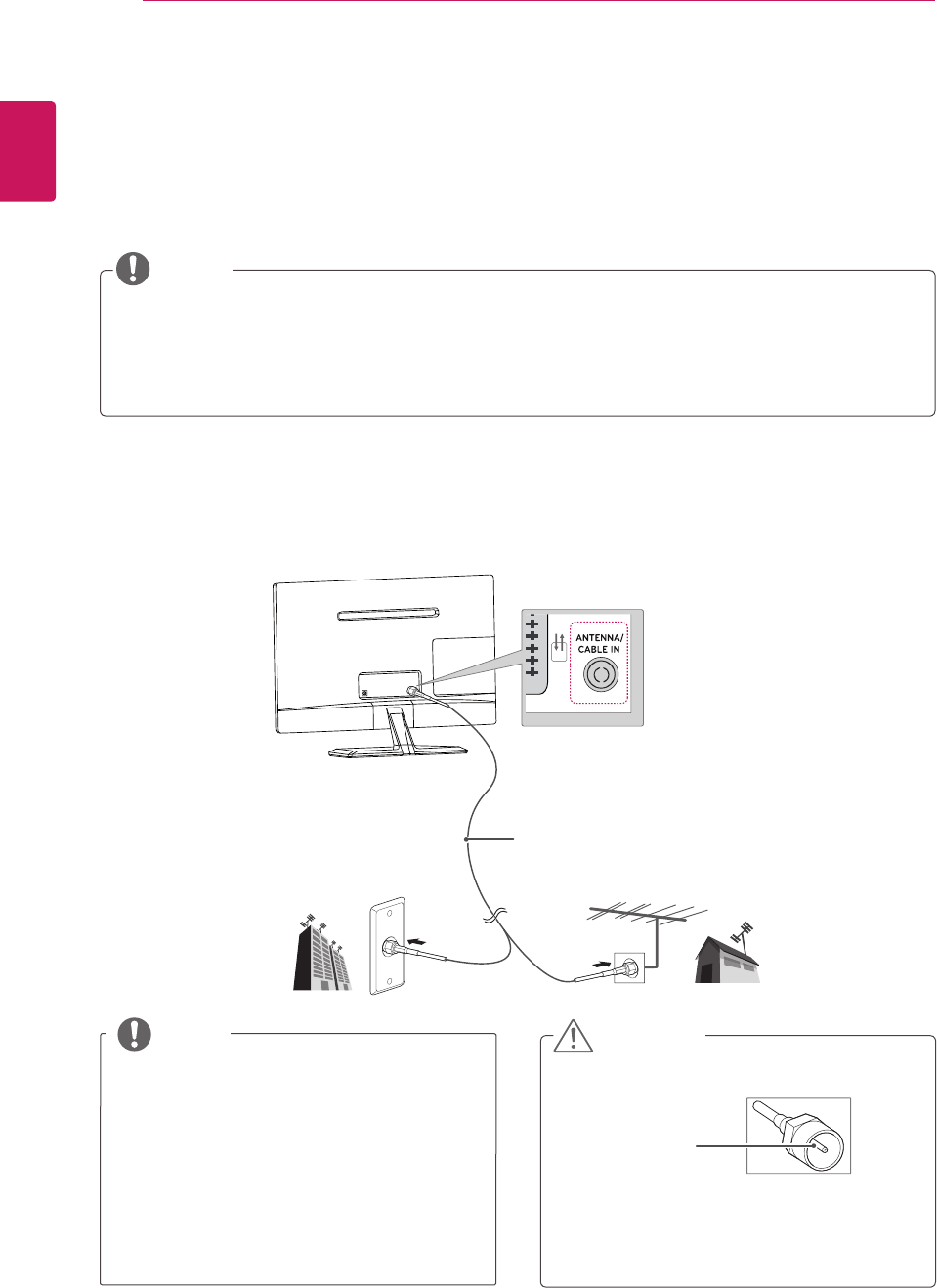 ANTENNA/
CABLE IN