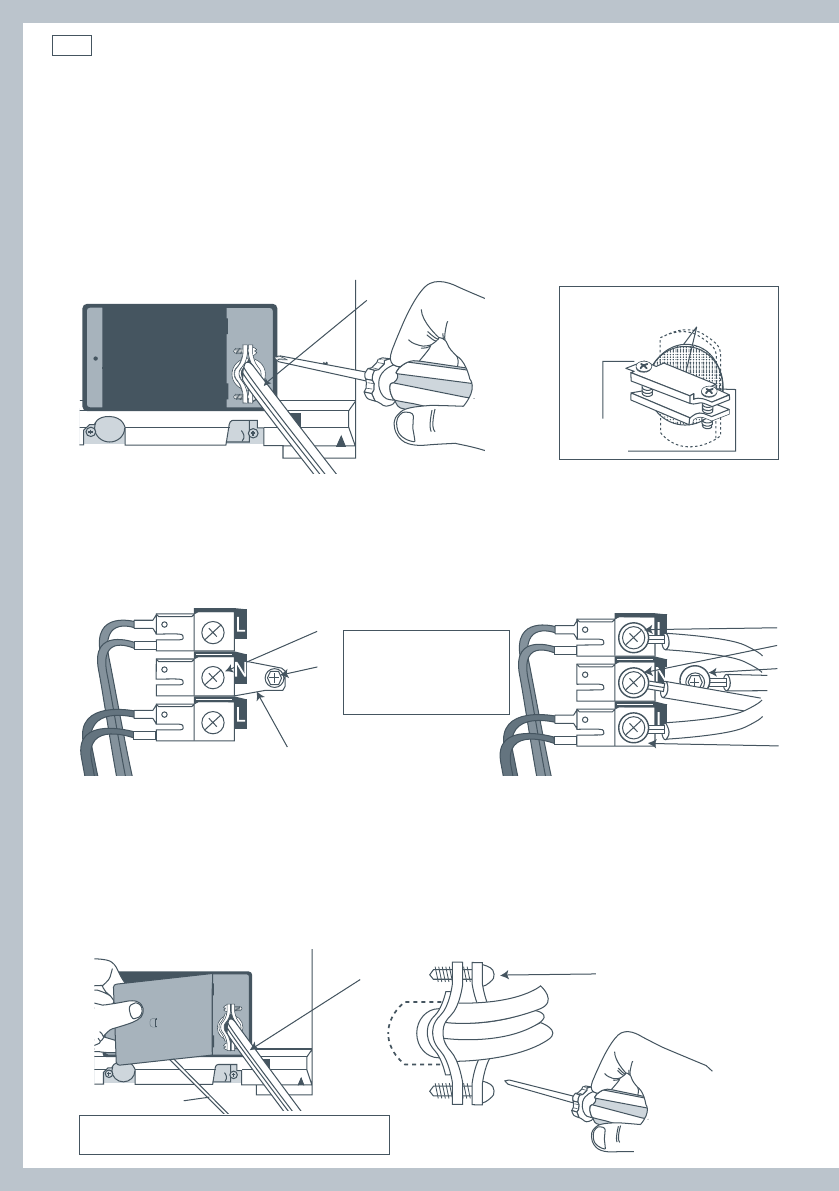 L

N

L

L

N

L